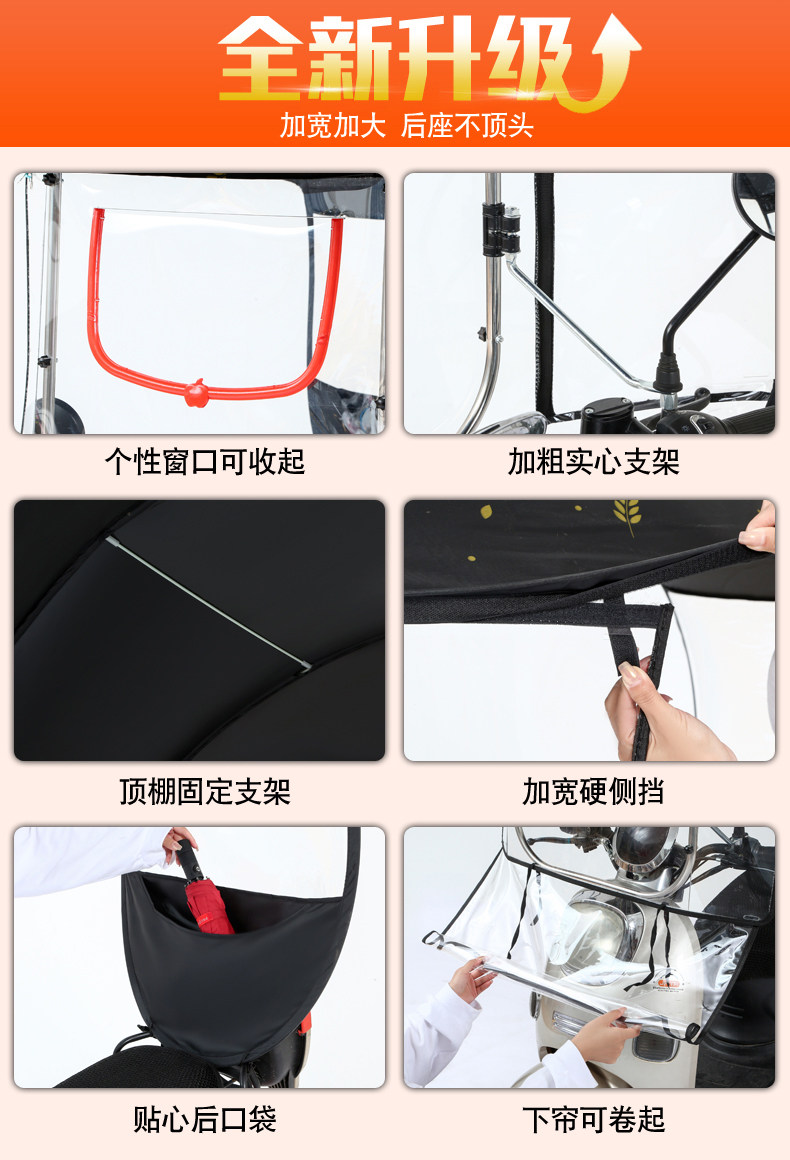 全新升级

加宽加大 后座不顶头

个性窗口可收起

加粗实心支架

顶棚固定支架

加宽硬侧挡

贴心后口袋

下帘可卷起