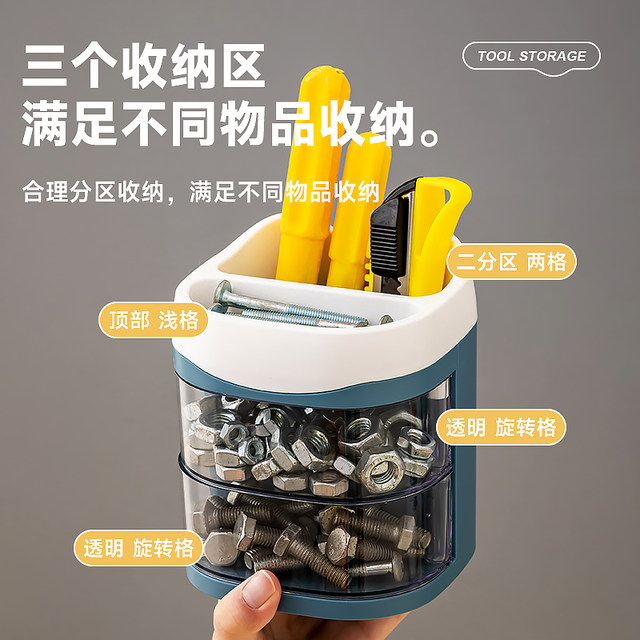 三个收纳区
满足不同物品收纳。

TOOL STORAGE

合理分区收纳，满足不同物品收纳

二分区 两格

顶部 浅格

透明 旋转格

透明 旋转格