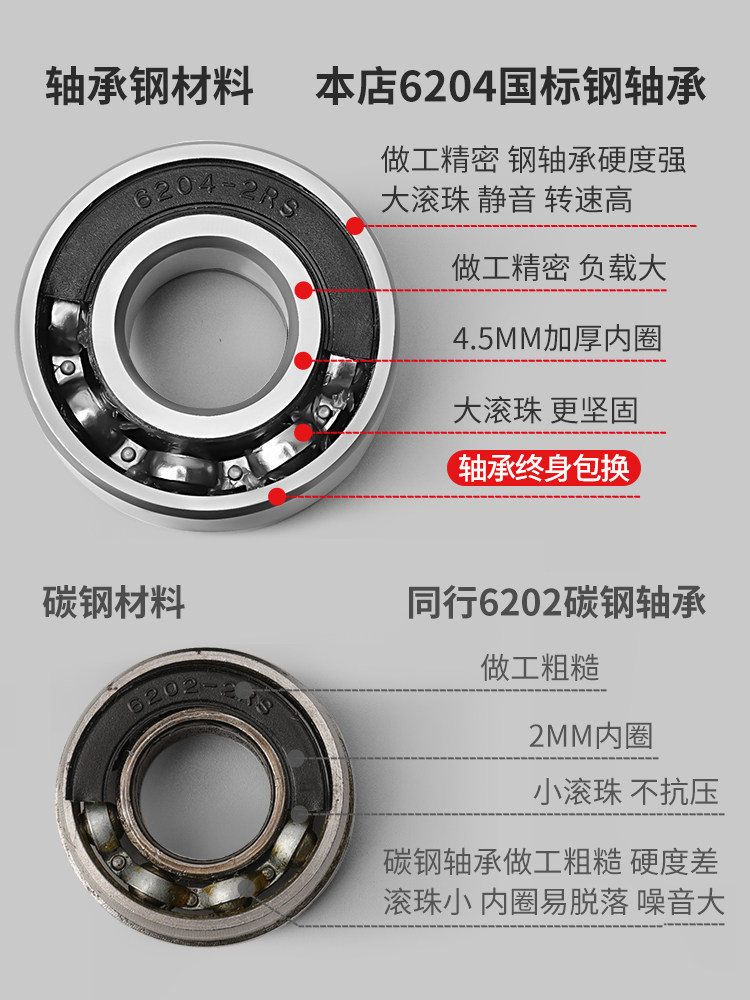 轴承钢材料

本店6204国标钢轴承

6204-2RS

做工精密 钢轴承硬度强
大滚珠 静音 转速高

做工精密 负载大

4.5MM加厚内圈

大滚珠 更坚固

轴承终身包换

碳钢材料

同行6202碳钢轴承

6202-2RS

做工粗糙

2MM内圈

小滚珠 不抗压

碳钢轴承做工粗糙 硬度差
滚珠小 内圈易脱落 噪音大