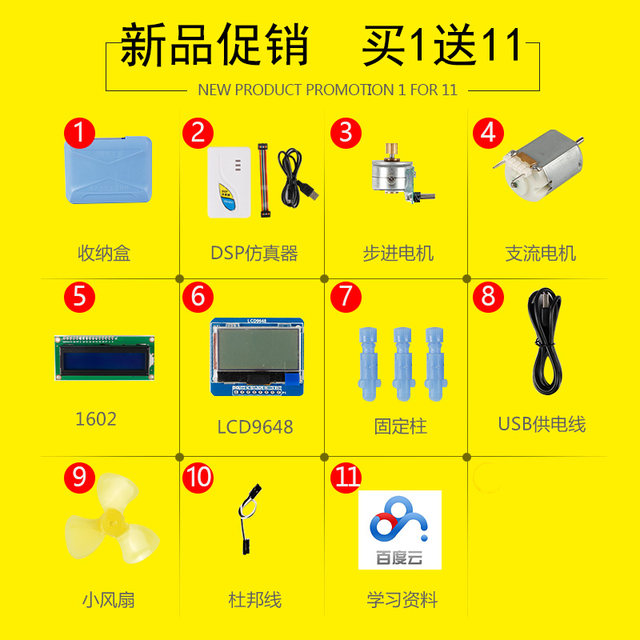 新品促销 买1送11

NEW PRODUCT PROMOTION 1 FOR 11

1
收纳盒

2
DSP仿真器

3
步进电机

4
支流电机

5
1602

6
LCD9648
LCD9648

7
固定柱

8
USB供电线

9
小风扇

10
杜邦线

11
百度云
学习资料