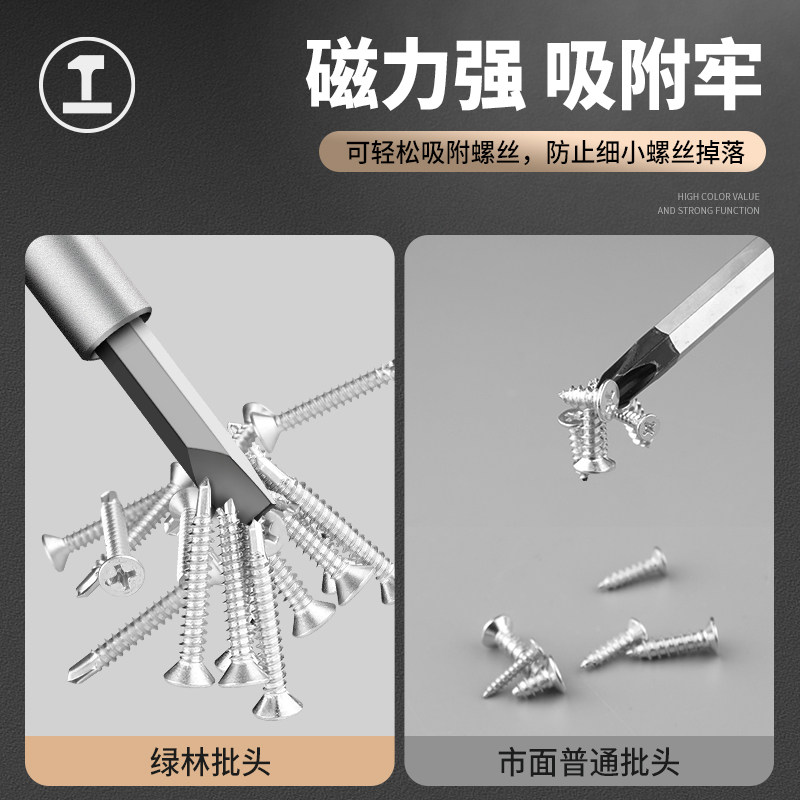 磁力强 吸附牢

可轻松吸附螺丝，防止细小螺丝掉落

HIGH COLOR VALUE
AND STRONG FUNCTION

绿林批头

市面普通批头