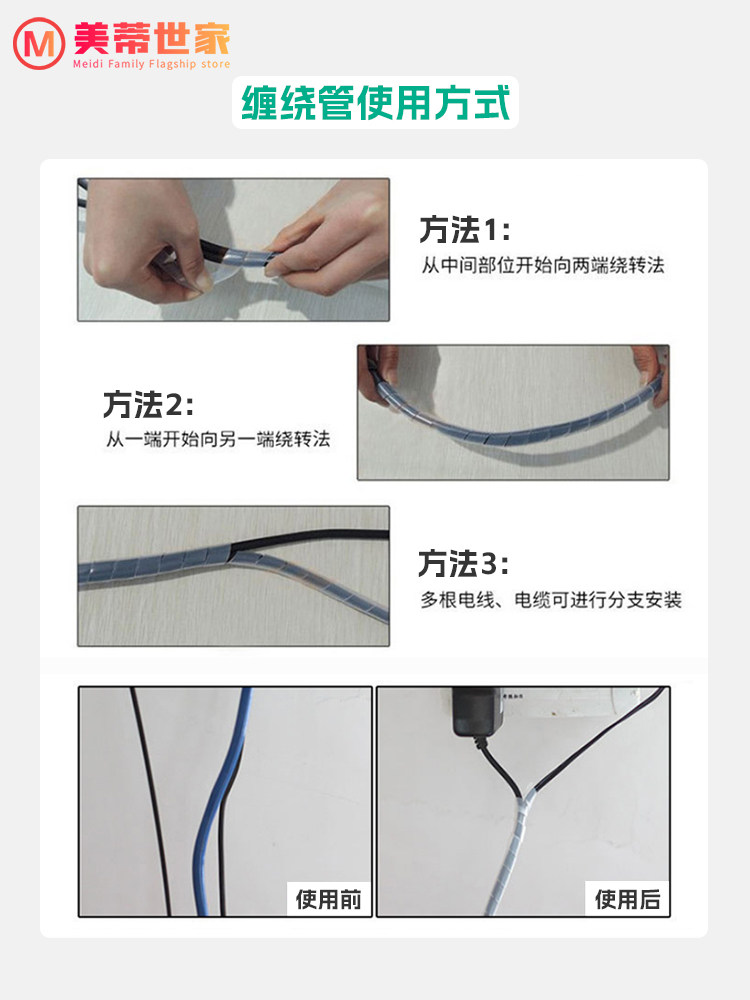 M 美蒂世家
Meidi Family Flagship store

缠绕管使用方式

方法1:
从中间部位开始向两端绕转法

方法2:
从一端开始向另一端绕转法

方法3:
多根电线、电缆可进行分支安装

使用前

使用后