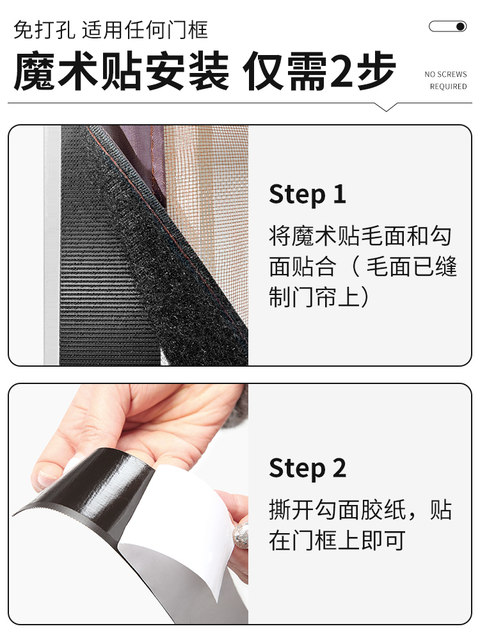 免打孔 适用任何门框

魔术贴安装 仅需2步

NO SCREWS REQUIRED

Step 1

将魔术贴毛面和勾面贴合（毛面已缝制门帘上）

Step 2

撕开勾面胶纸，贴在门框上即可