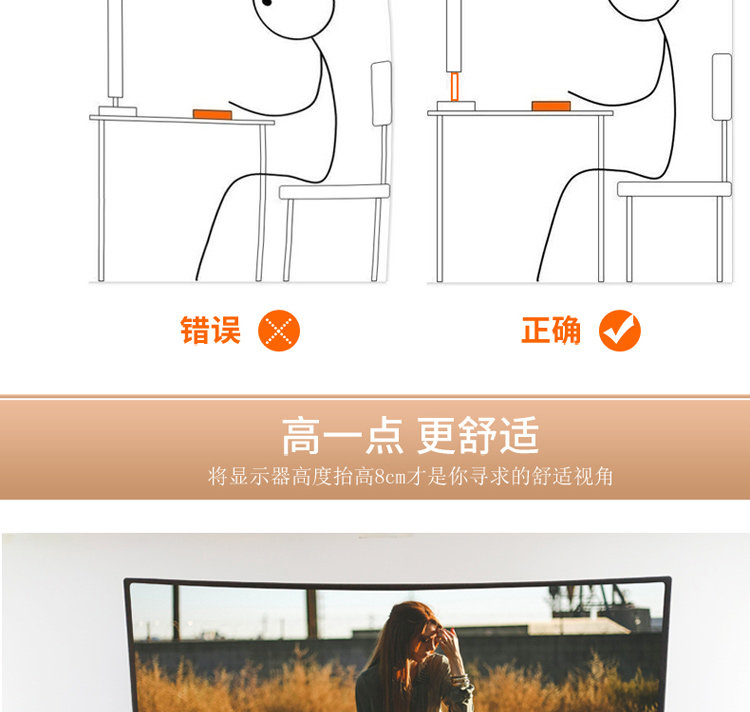 错误

正确

高一点 更舒适

将显示器高度抬高8cm才是你寻求的舒适视角