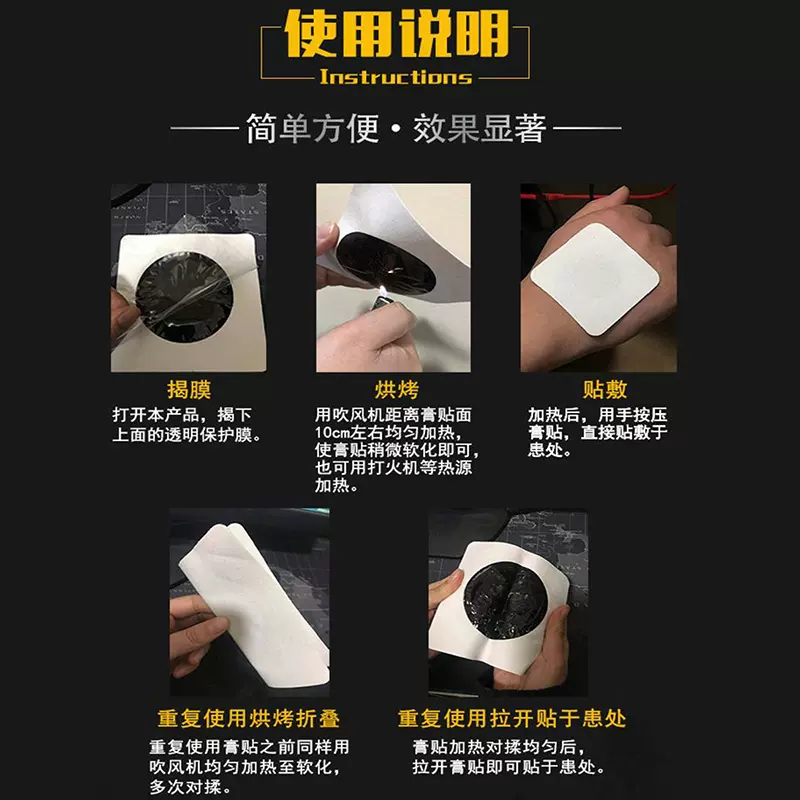 使用说明
Instructions

简单方便·效果显著

揭膜
打开本产品，揭下上面的透明保护膜。

烘烤
用吹风机距离膏贴面10cm左右均匀加热，使膏贴稍微软化即可，也可用打火机等热源加热。

贴敷
加热后，用手按压膏贴，直接贴敷于患处。

重复使用烘烤折叠
重复使用膏贴之前同样用吹风机均匀加热至软化，多次对揉。

重复使用拉开贴于患处
膏贴加热对揉均匀后，拉开膏贴即可贴于患处。