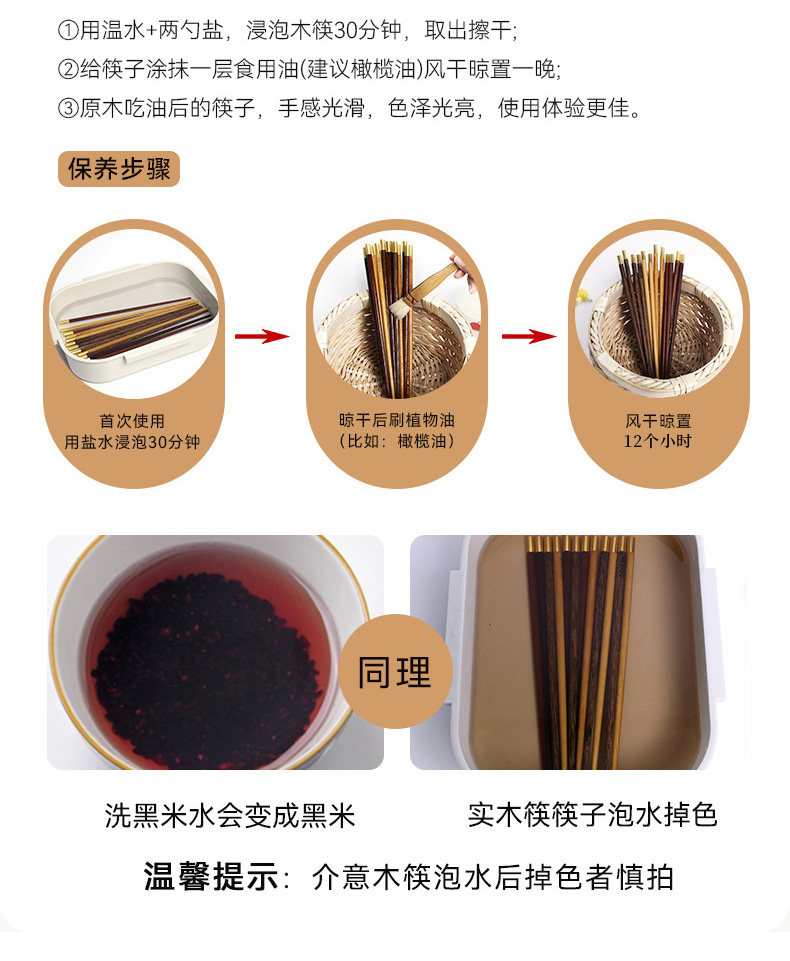 ①用温水+两勺盐，浸泡木筷30分钟，取出擦干;
②给筷子涂抹一层食用油(建议橄榄油)风干晾置一晚;
③原木吃油后的筷子，手感光滑，色泽光亮，使用体验更佳。

保养步骤

首次使用
用盐水浸泡30分钟

晾干后刷植物油
（比如：橄榄油）

风干晾置
12个小时

同理

洗黑米水会变成黑米

实木筷筷子泡水掉色

温馨提示：介意木筷泡水后掉色者慎拍