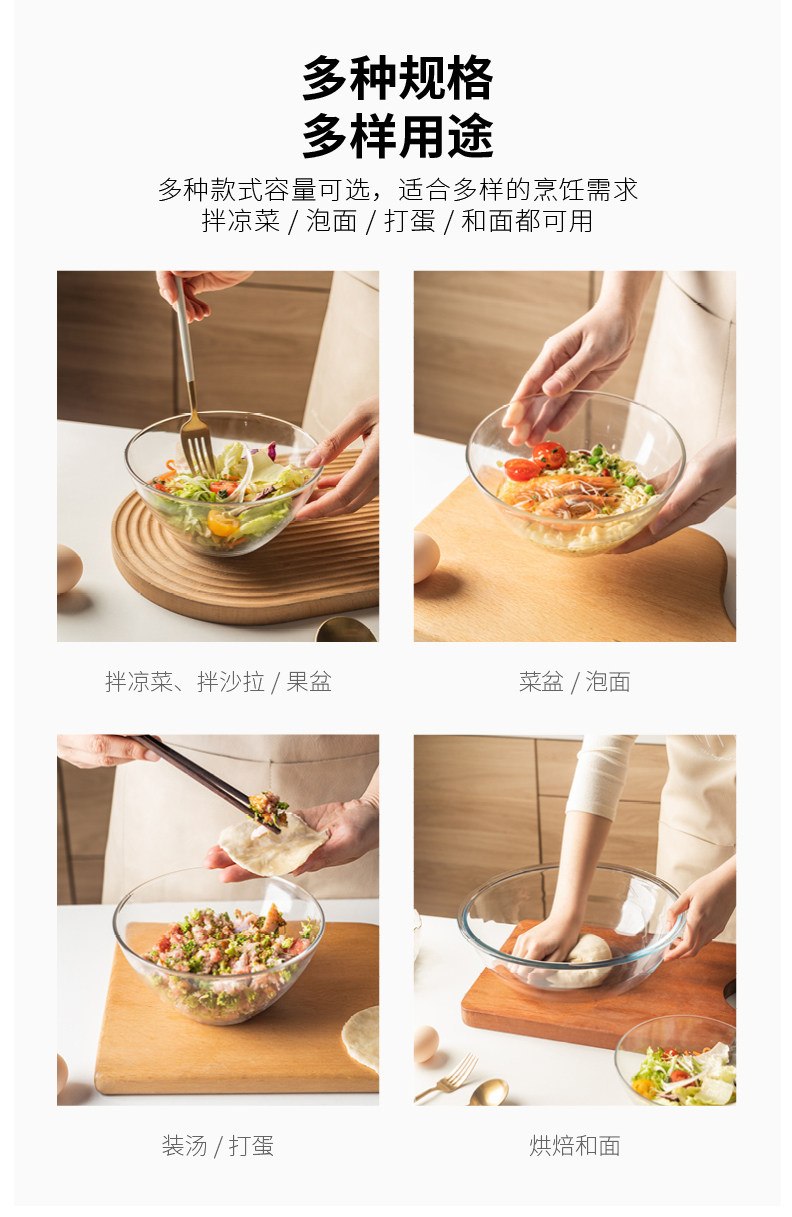 多种规格
多样用途

多种款式容量可选，适合多样的烹饪需求
拌凉菜 / 泡面 / 打蛋 / 和面都可用

拌凉菜、拌沙拉 / 果盆

菜盆 / 泡面

装汤 / 打蛋

烘焙和面