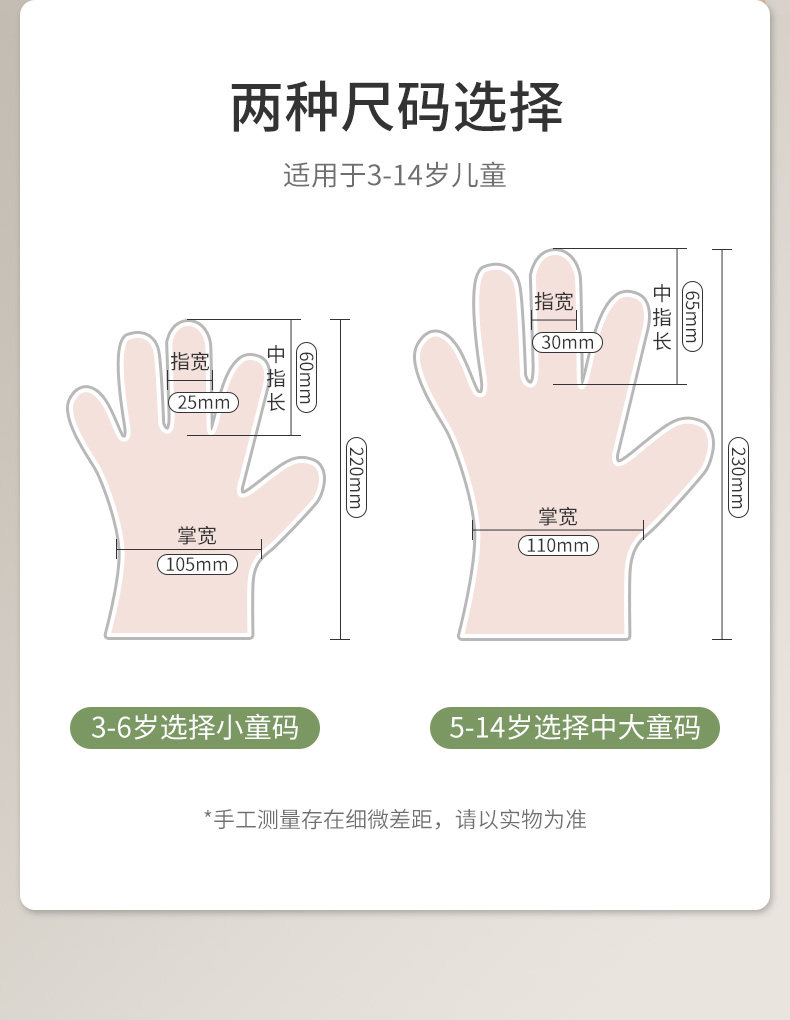 两种尺码选择

适用于3-14岁儿童

指宽
25mm
中指长
60mm
220mm
掌宽
105mm

指宽
30mm
中指长
65mm
230mm
掌宽
110mm

3-6岁选择小童码

5-14岁选择中大童码

*手工测量存在细微差距，请以实物为准