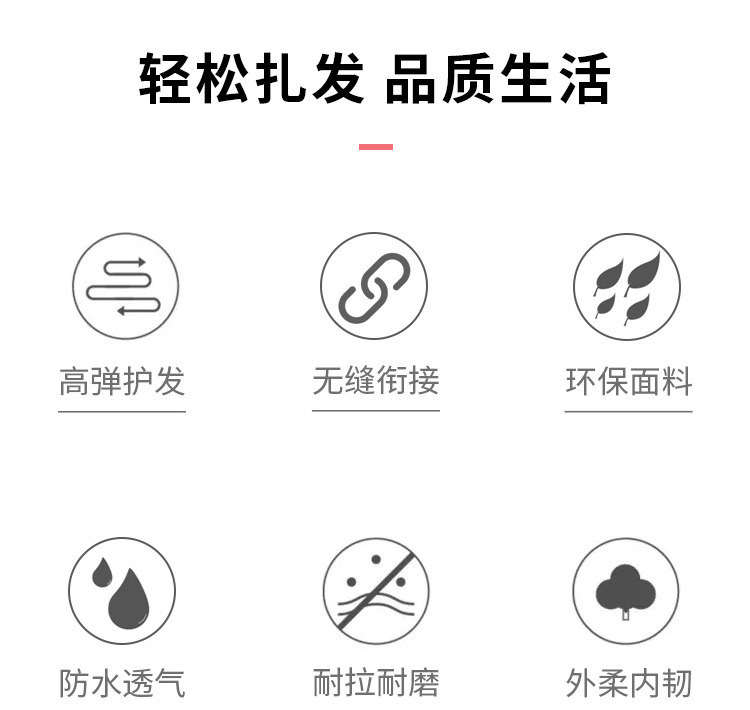 轻松扎发 品质生活

高弹护发

无缝衔接

环保面料

防水透气

耐拉耐磨

外柔内韧