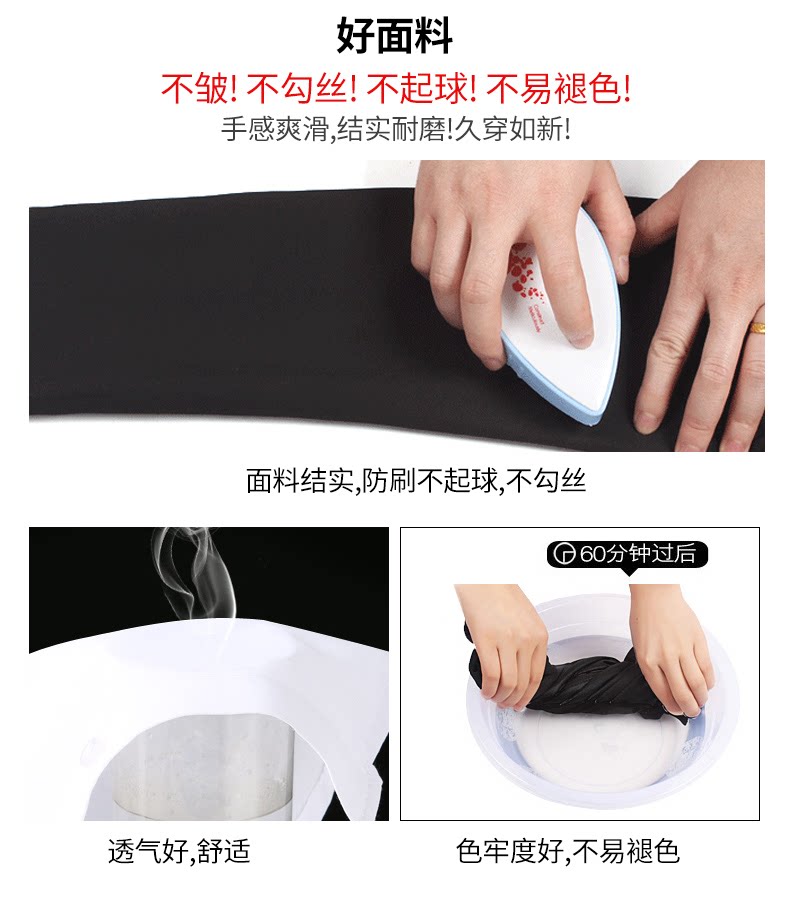 好面料

不皱! 不勾丝! 不起球! 不易褪色!

手感爽滑,结实耐磨!久穿如新!

面料结实,防刷不起球,不勾丝

60分钟过后

透气好,舒适

色牢度好,不易褪色