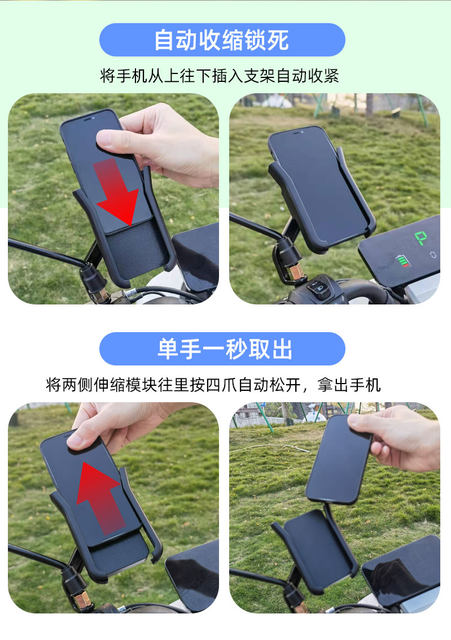 自动收缩锁死

将手机从上往下插入支架自动收紧

P

单手一秒取出

将两侧伸缩模块往里按四爪自动松开，拿出手机