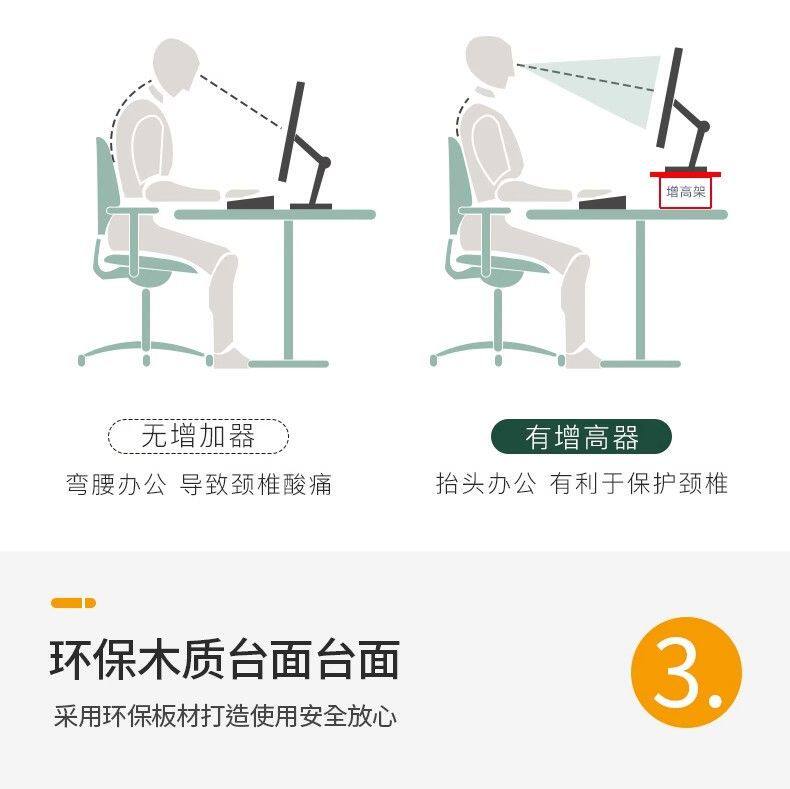 增高架

无增加器

弯腰办公 导致颈椎酸痛

有增高器

抬头办公 有利于保护颈椎

环保木质台面台面

采用环保板材打造使用安全放心

3.