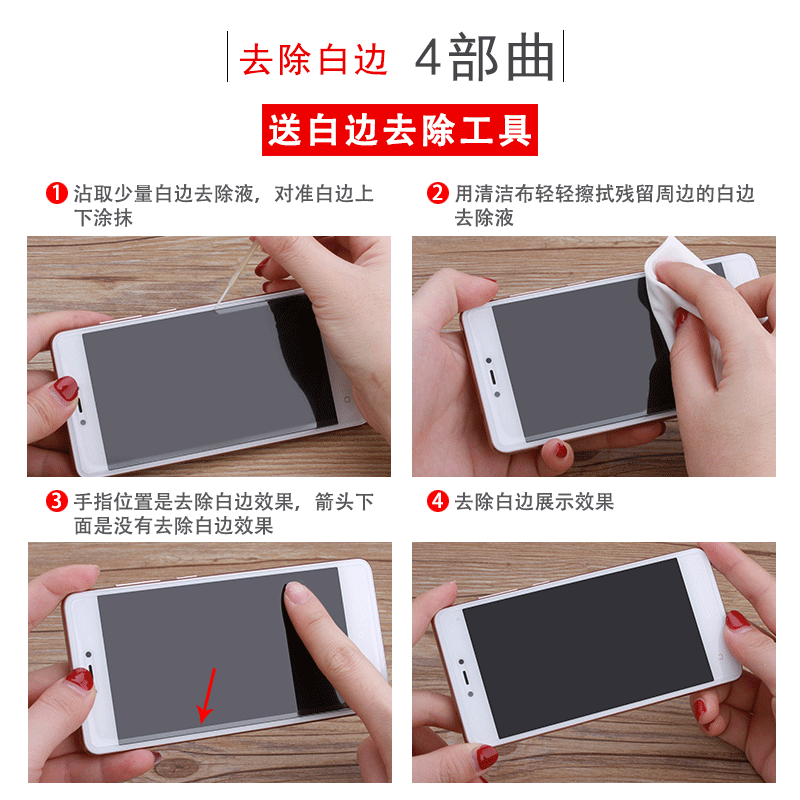 去除白边 4部曲

送白边去除工具

1 沾取少量白边去除液，对准白边上下涂抹

2 用清洁布轻轻擦拭残留周边的白边去除液

3 手指位置是去除白边效果，箭头下面是没有去除白边效果

4 去除白边展示效果