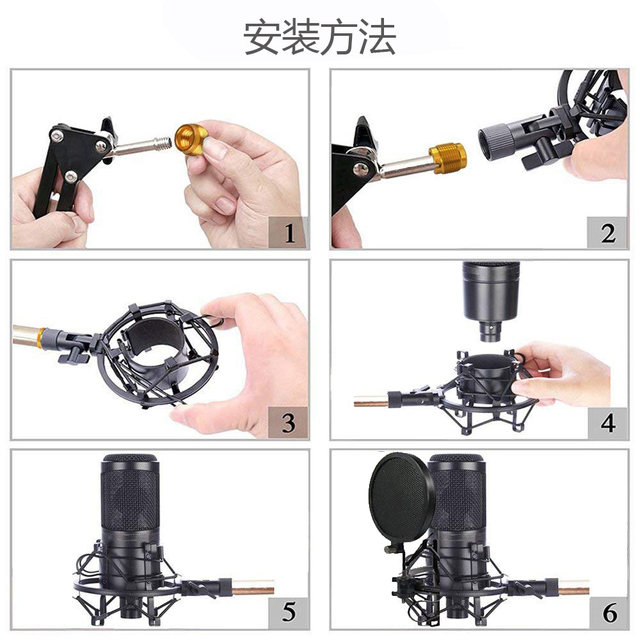 安装方法

1

2

3

4

5

6