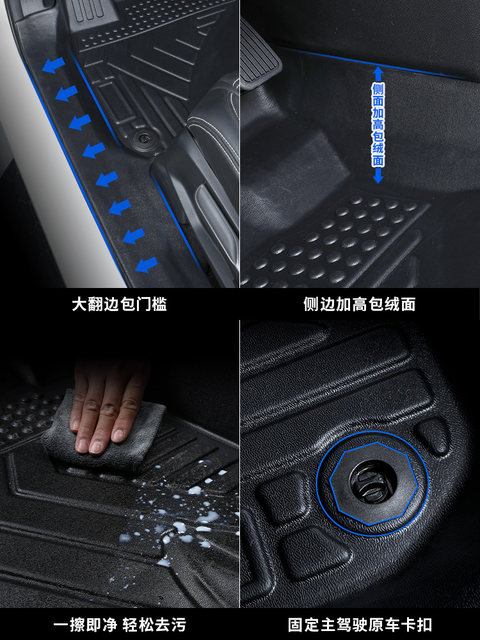 侧面加高包绒面

大翻边包门槛

侧边加高包绒面

一擦即净 轻松去污

固定主驾驶原车卡扣