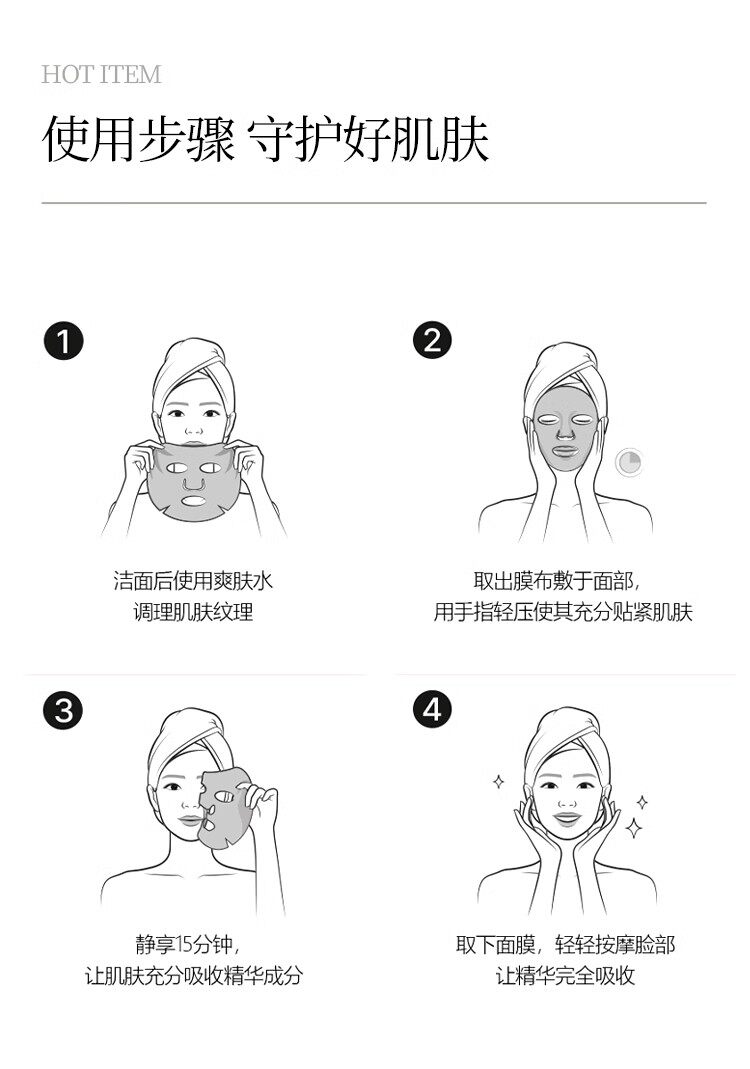 HOT ITEM

使用步骤 守护好肌肤

1

洁面后使用爽肤水
调理肌肤纹理

2

取出膜布敷于面部，
用手指轻压使其充分贴紧肌肤

3

静享15分钟，
让肌肤充分吸收精华成分

4

取下面膜，轻轻按摩脸部
让精华完全吸收