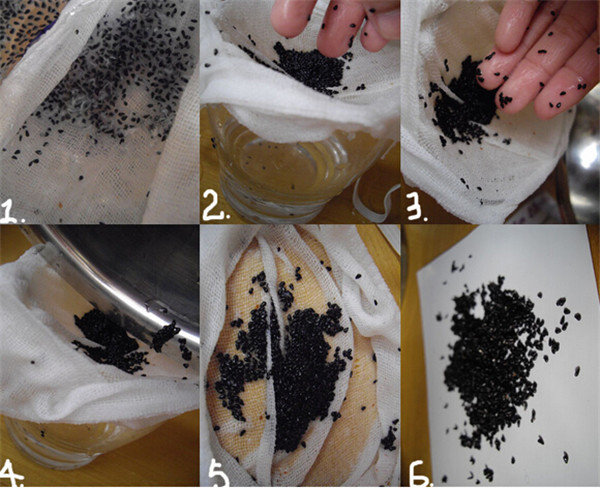 1.

2.

3.

4.

5.

6.