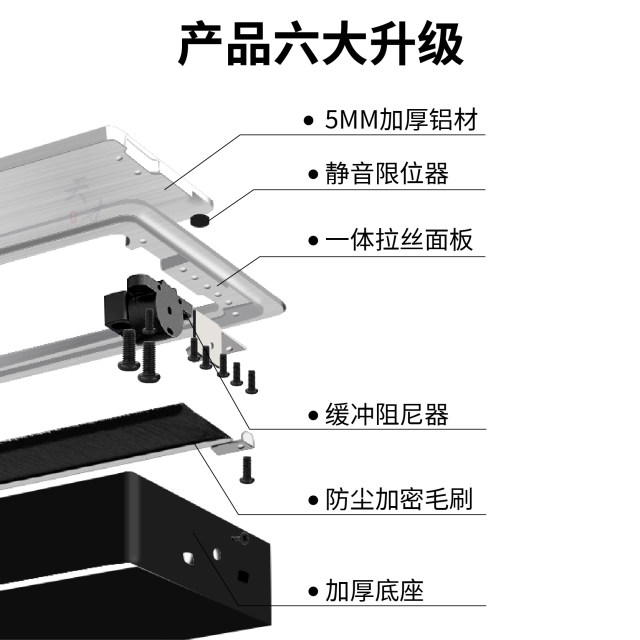 产品六大升级

● 5MM加厚铝材

● 静音限位器

● 一体拉丝面板

● 缓冲阻尼器

● 防尘加密毛刷

● 加厚底座