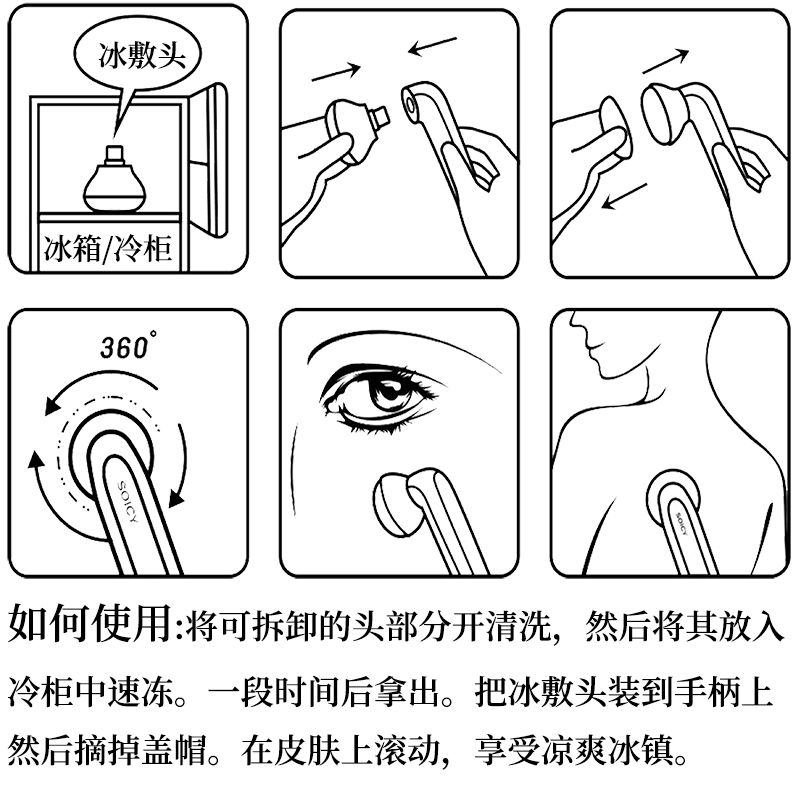 冰敷头

冰箱/冷柜

360°

SOICY

SOICY

如何使用:将可拆卸的头部分开清洗，然后将其放入冷柜中速冻。一段时间后拿出。把冰敷头装到手柄上然后摘掉盖帽。在皮肤上滚动，享受凉爽冰镇。