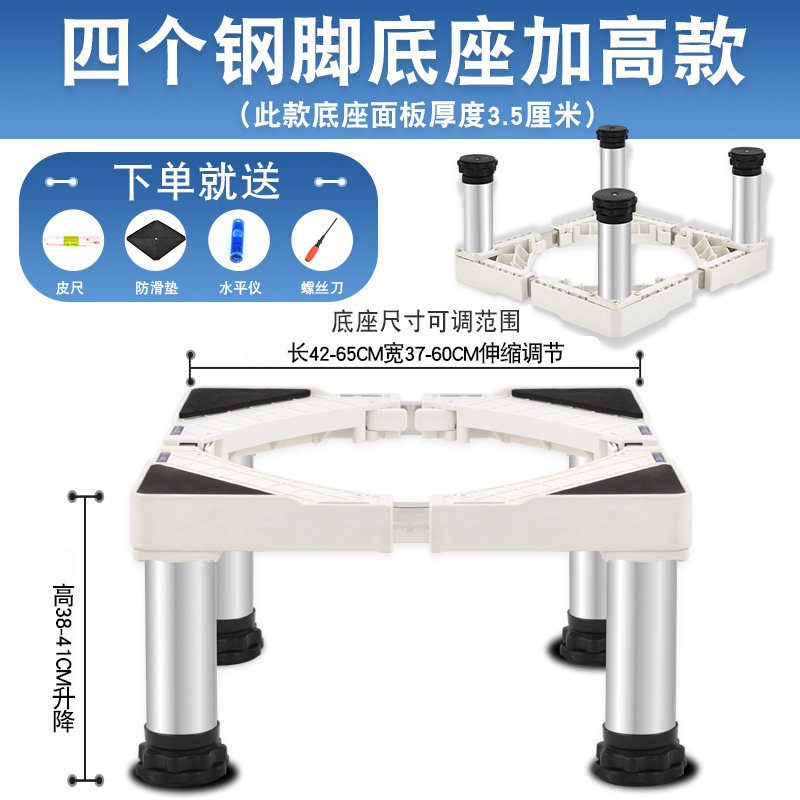 四个钢脚底座加高款

（此款底座面板厚度3.5厘米）

下单就送

皮尺

防滑垫

水平仪

螺丝刀

底座尺寸可调范围

长42-65CM宽37-60CM伸缩调节

高38-41CM升降