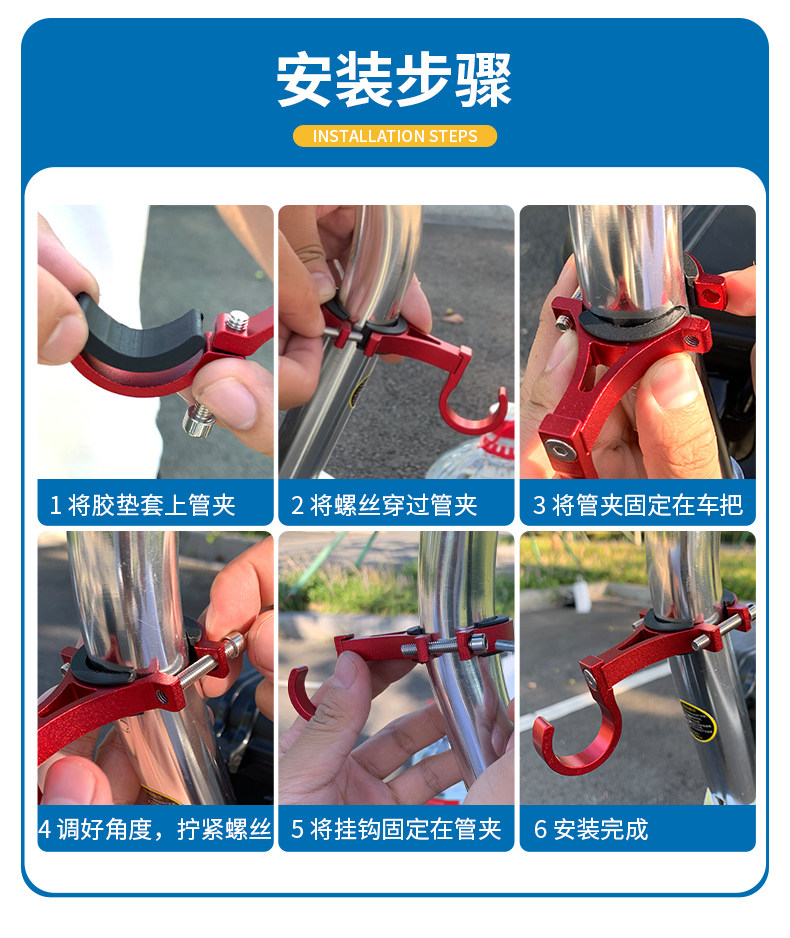 安装步骤

INSTALLATION STEPS

1 将胶垫套上管夹

2 将螺丝穿过管夹

3 将管夹固定在车把

4 调好角度，拧紧螺丝

5 将挂钩固定在管夹

6 安装完成