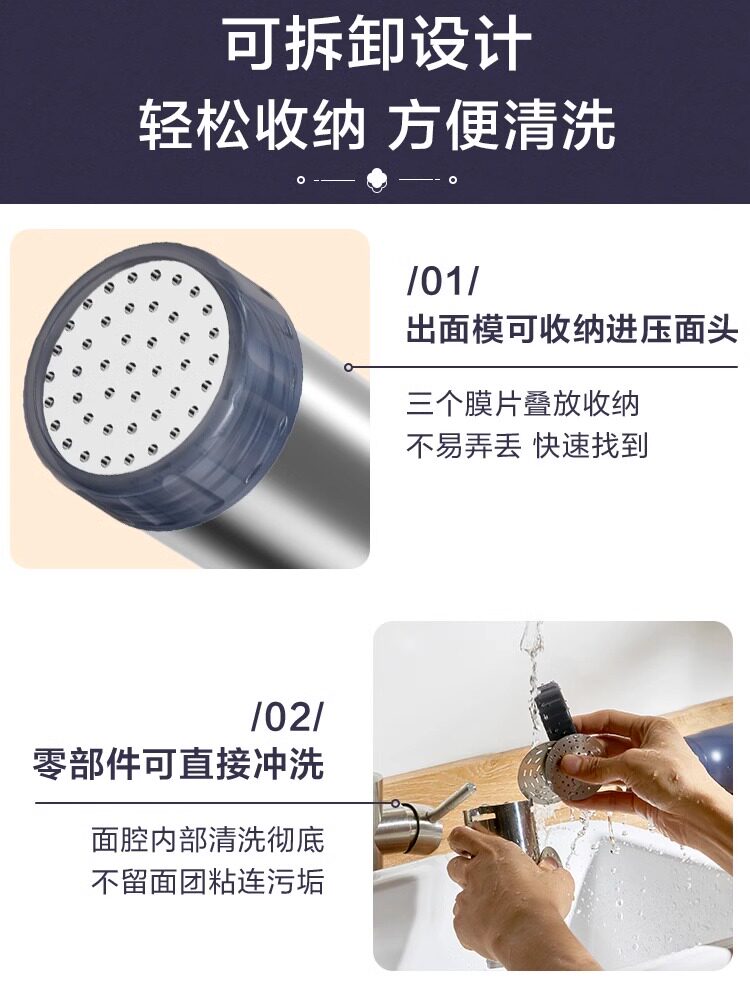 可拆卸设计
轻松收纳 方便清洗

/01/
出面模可收纳进压面头

三个膜片叠放收纳
不易弄丢 快速找到

/02/
零部件可直接冲洗

面腔内部清洗彻底
不留面团粘连污垢