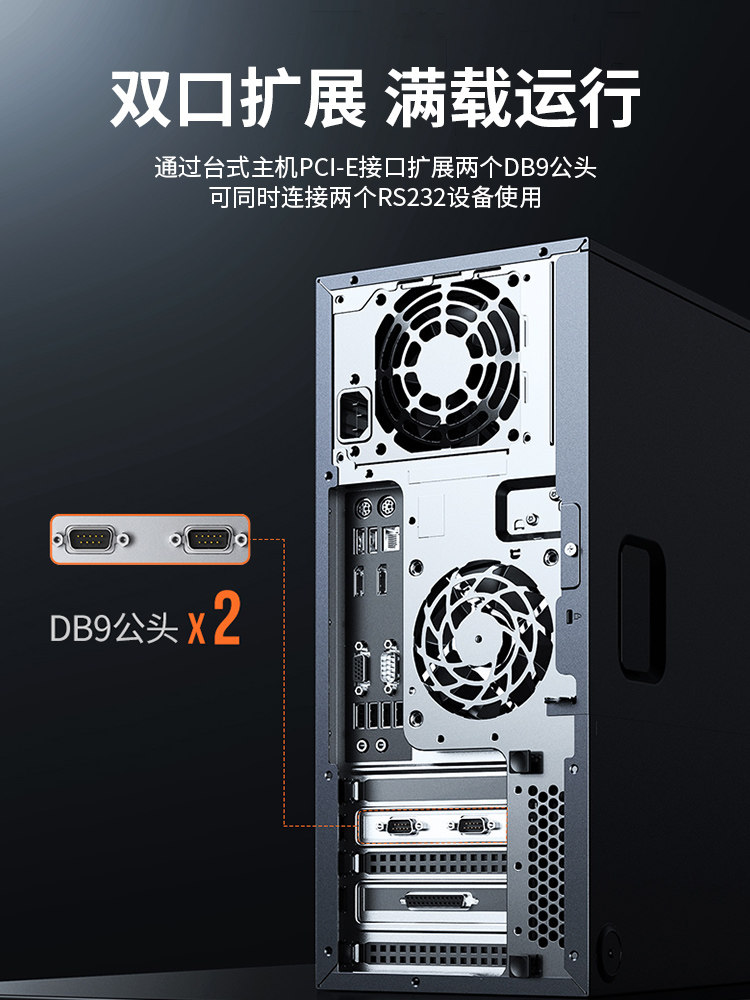 双口扩展 满载运行

通过台式主机PCI-E接口扩展两个DB9公头
可同时连接两个RS232设备使用

DB9公头 x 2