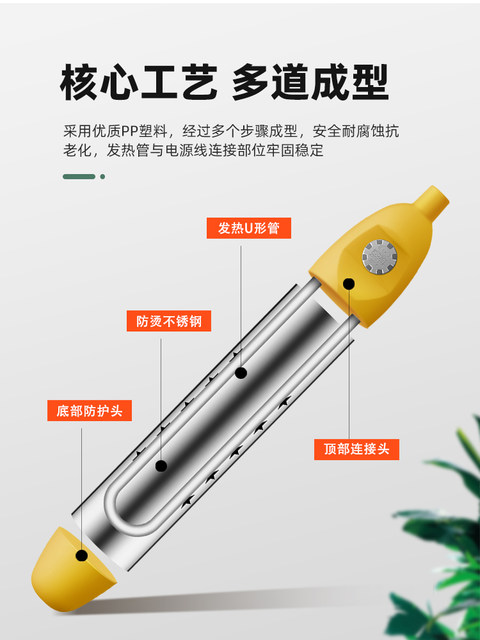 核心工艺 多道成型

采用优质PP塑料，经过多个步骤成型，安全耐腐蚀抗老化，发热管与电源线连接部位牢固稳定

发热U形管

防烫不锈钢

底部防护头

顶部连接头