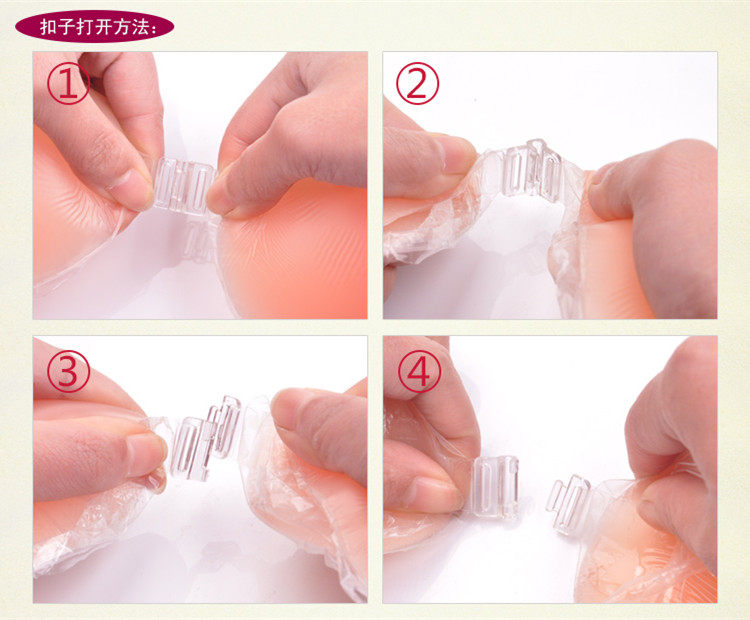 扣子打开方法:

①

②

③

④