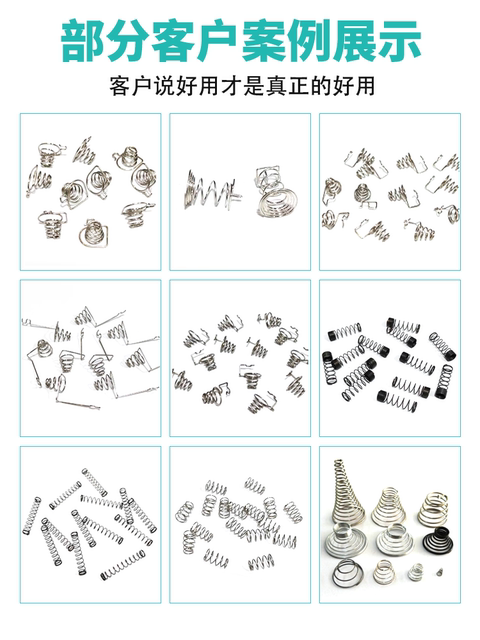 部分客户案例展示

客户说好用才是真正的好用