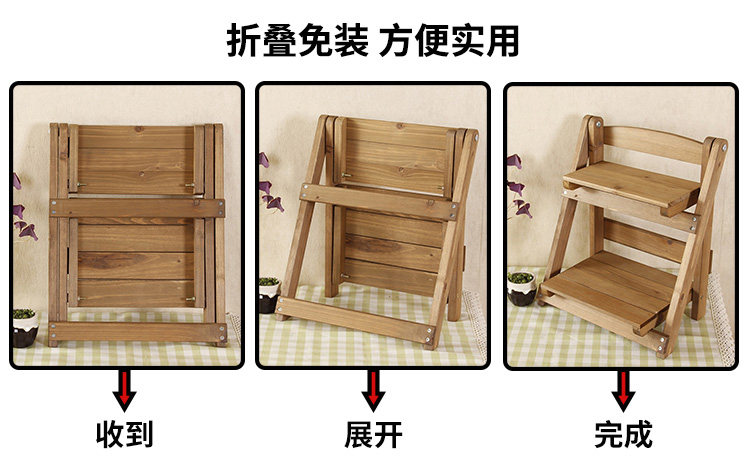 折叠免装 方便实用

收到

展开

完成