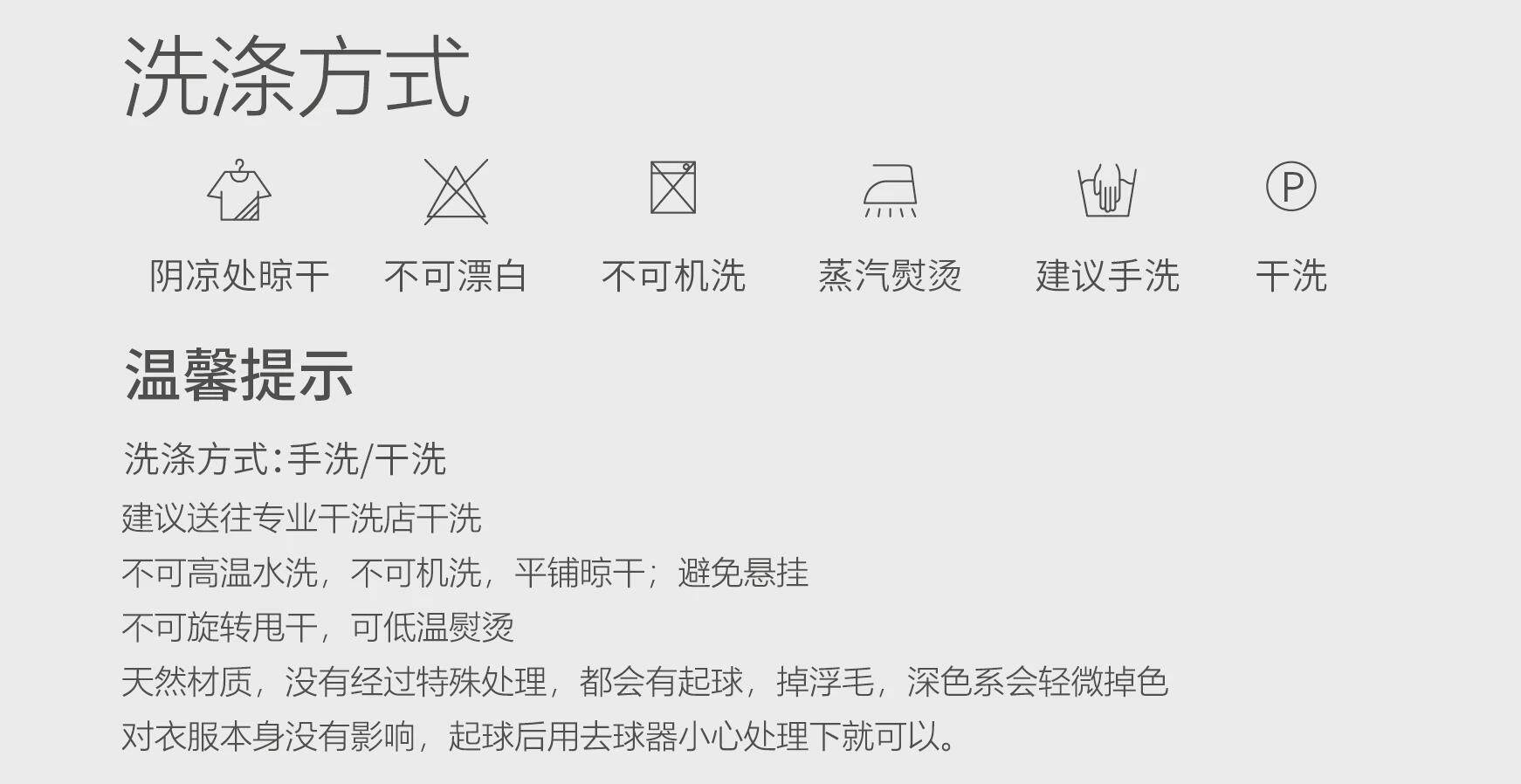 洗涤方式

P

阴凉处晾干 不可漂白 不可机洗 蒸汽熨烫 建议手洗 干洗

温馨提示

洗涤方式:手洗/干洗

建议送往专业干洗店干洗

不可高温水洗,不可机洗,平铺晾干;避免悬挂

不可旋转甩干,可低温熨烫

天然材质,没有经过特殊处理,都会有起球,掉浮毛,深色系会轻微掉色

对衣服本身没有影响,起球后用去球器小心处理下就可以。