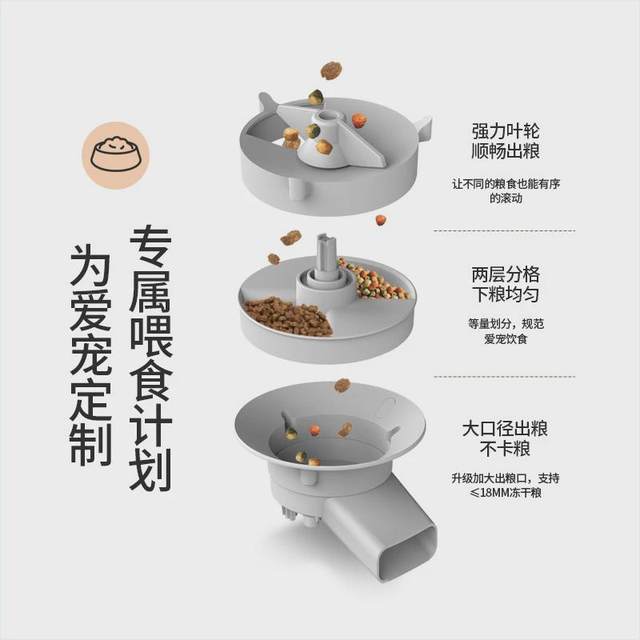 为爱宠定制
专属喂食计划

强力叶轮
顺畅出粮

让不同的粮食也能有序的滚动

两层分格
下粮均匀

等量划分，规范爱宠饮食

大口径出粮
不卡粮

升级加大出粮口，支持≤18MM冻干粮