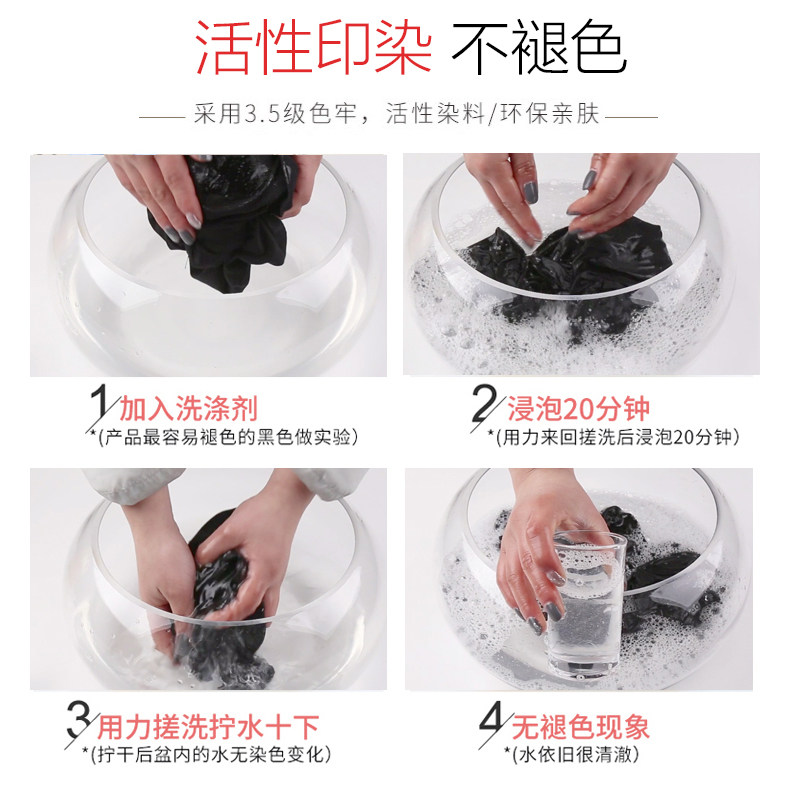 活性印染 不褪色

采用3.5级色牢，活性染料/环保亲肤

1 加入洗涤剂
*(产品最容易褪色的黑色做实验)

2 浸泡20分钟
*(用力来回搓洗后浸泡20分钟)

3 用力搓洗拧水十下
*(拧干后盆内的水无染色变化)

4 无褪色现象
*(水依旧很清澈)