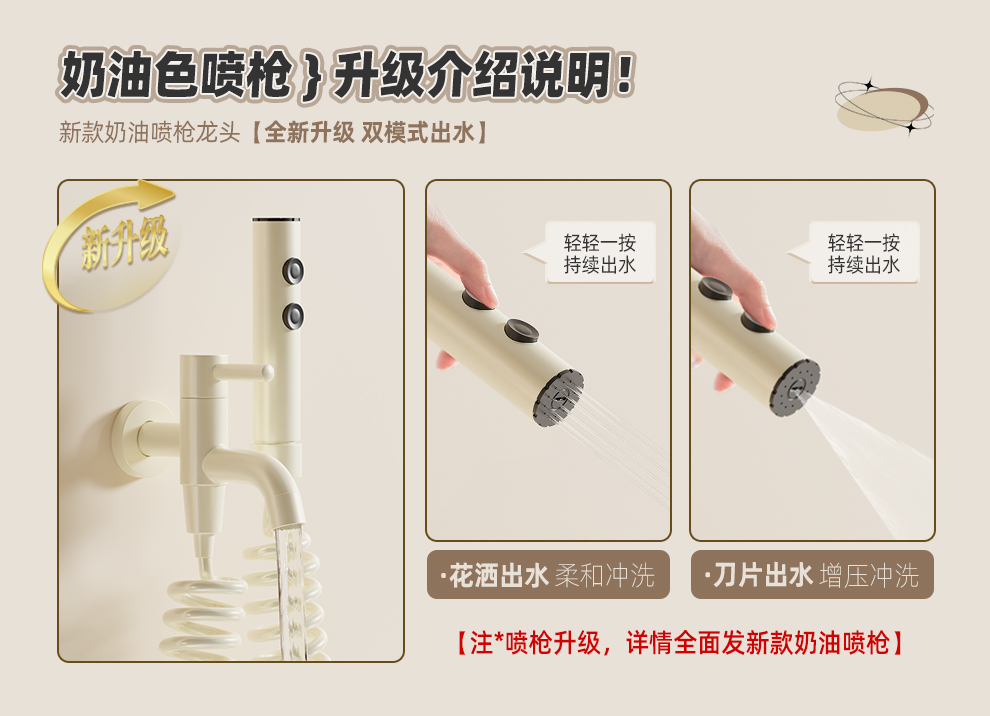 奶油色喷枪 } 升级介绍说明！

新款奶油喷枪龙头【全新升级 双模式出水】

新升级

轻轻一按
持续出水

轻轻一按
持续出水

·花洒出水 柔和冲洗

·刀片出水 增压冲洗

【注*喷枪升级，详情全面发新款奶油喷枪】