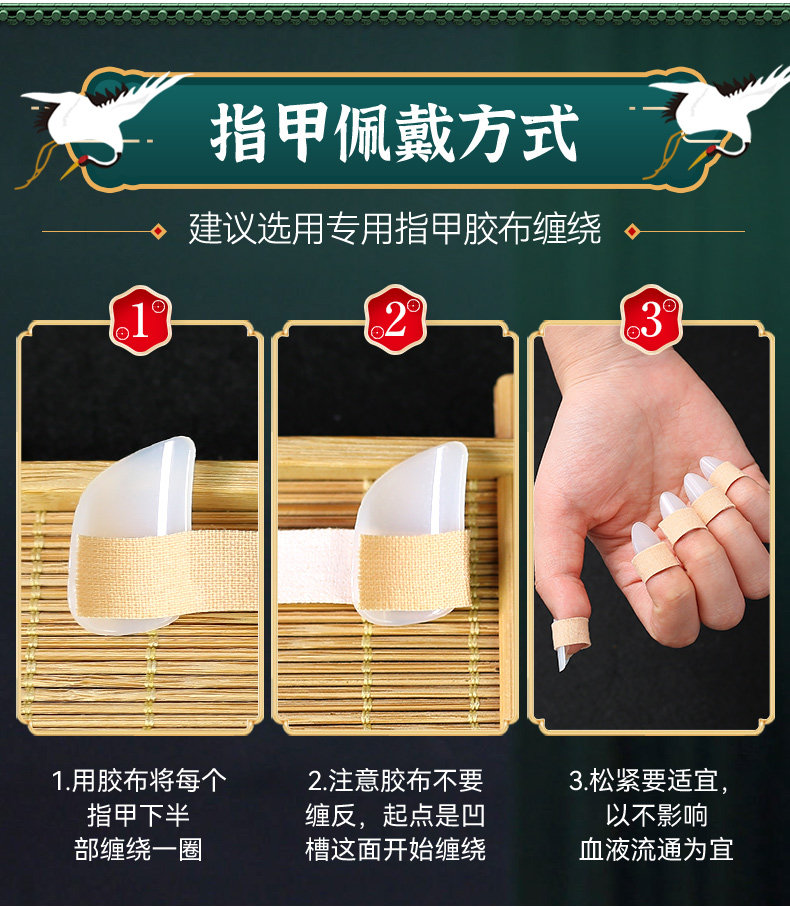 指甲佩戴方式

建议选用专用指甲胶布缠绕

1

2

3

1.用胶布将每个指甲下半部缠绕一圈

2.注意胶布不要缠反，起点是凹槽这面开始缠绕

3.松紧要适宜，以不影响血液流通为宜