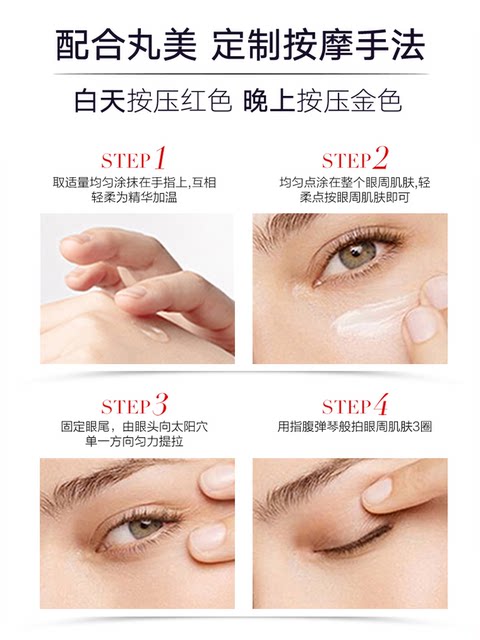 配合丸美 定制按摩手法

白天按压红色 晚上按压金色

STEP 1
取适量均匀涂抹在手指上,互相轻柔为精华加温

STEP 2
均匀点涂在整个眼周肌肤,轻柔点按眼周肌肤即可

STEP 3
固定眼尾，由眼头向太阳穴单一方向匀力提拉

STEP 4
用指腹弹琴般拍眼周肌肤3圈