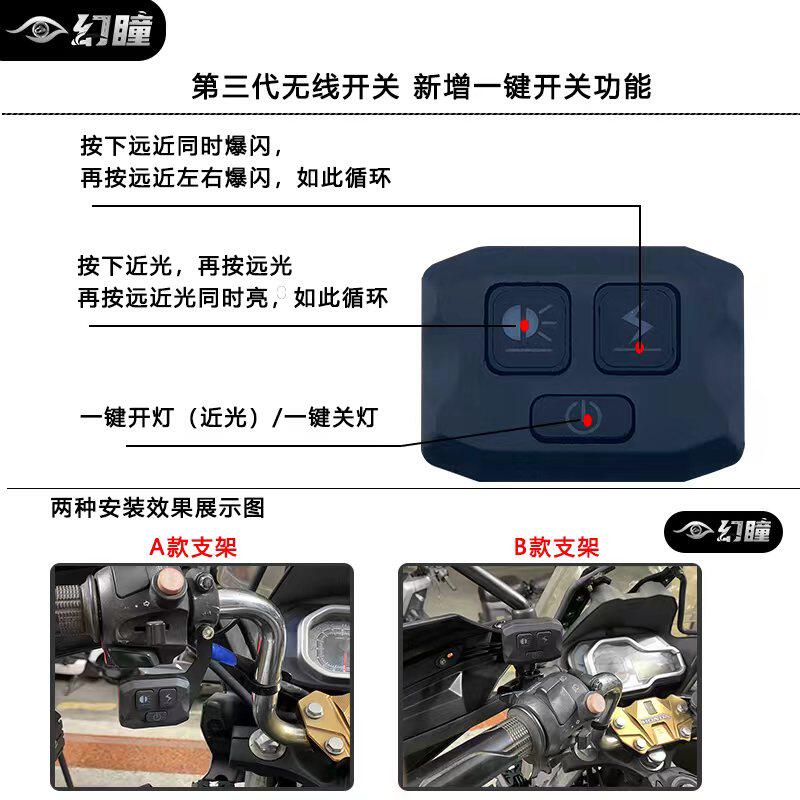 幻瞳

第三代无线开关 新增一键开关功能

按下远近同时爆闪，
再按远近左右爆闪，如此循环

按下近光，再按远光
再按远近光同时亮，如此循环

一键开灯（近光）/一键关灯

两种安装效果展示图

幻瞳

A款支架

B款支架