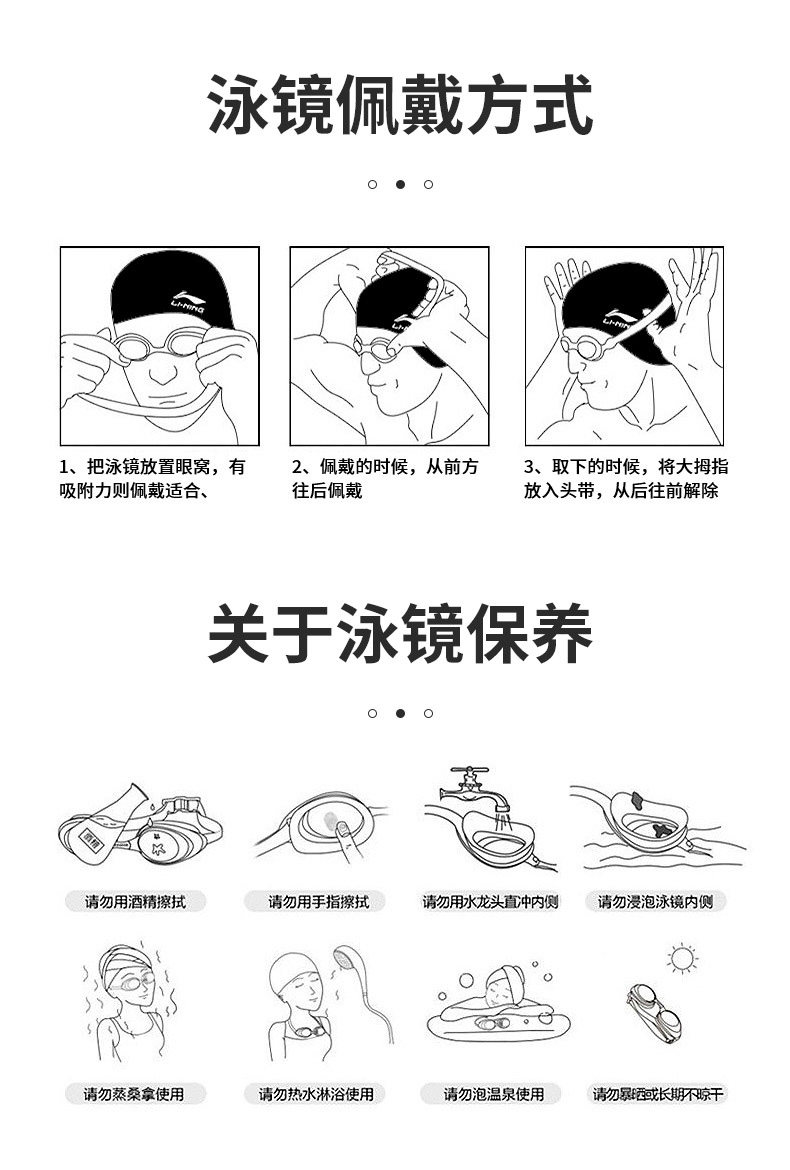 泳镜佩戴方式

LI-NING

LI-NING

LI-NING

1、把泳镜放置眼窝，有吸附力则佩戴适合、

2、佩戴的时候，从前方往后佩戴

3、取下的时候，将大拇指放入头带，从后往前解除

关于泳镜保养

酒精

请勿用酒精擦拭

请勿用手指擦拭

请勿用水龙头直冲内侧

请勿浸泡泳镜内侧

请勿蒸桑拿使用

请勿热水淋浴使用

请勿泡温泉使用

请勿暴晒或长期不晾干