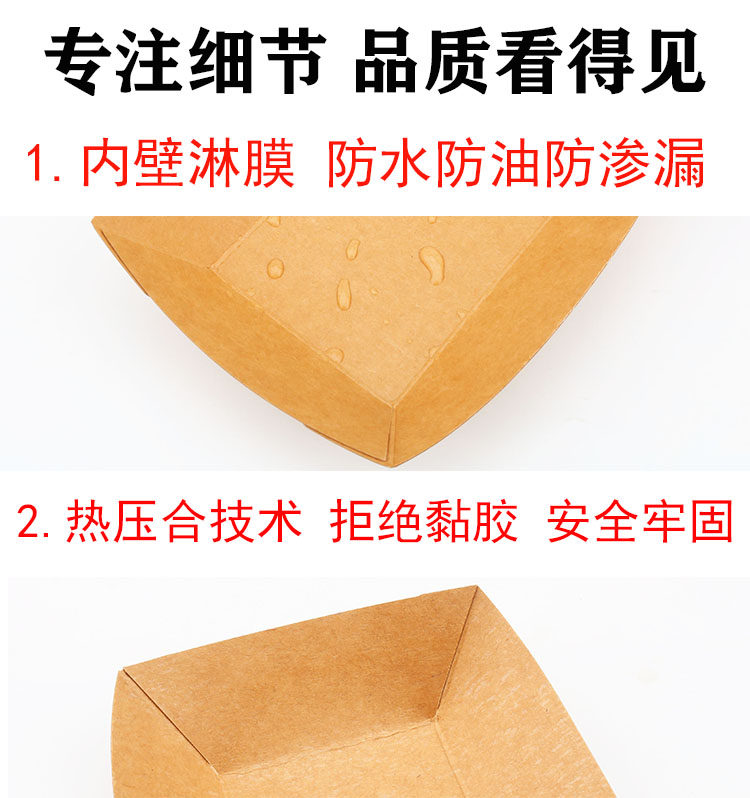 专注细节 品质看得见

1. 内壁淋膜 防水防油防渗漏

2. 热压合技术 拒绝黏胶 安全牢固