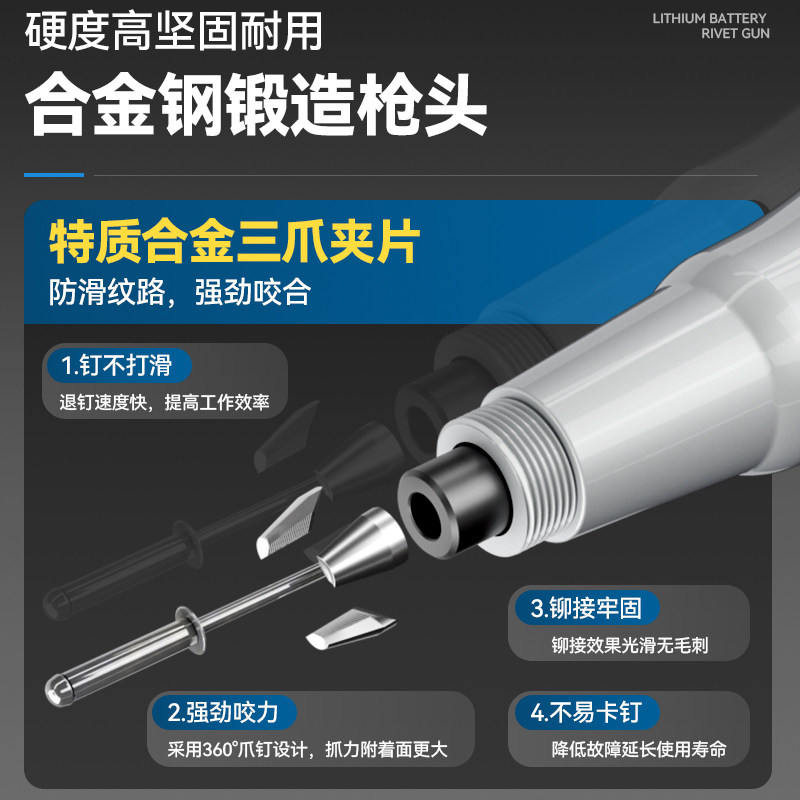 硬度高坚固耐用

LITHIUM BATTERY
RIVET GUN

合金钢锻造枪头

特质合金三爪夹片

防滑纹路，强劲咬合

1.钉不打滑

退钉速度快，提高工作效率

3.铆接牢固

铆接效果光滑无毛刺

2.强劲咬力

采用360°爪钉设计，抓力附着面更大

4.不易卡钉

降低故障延长使用寿命