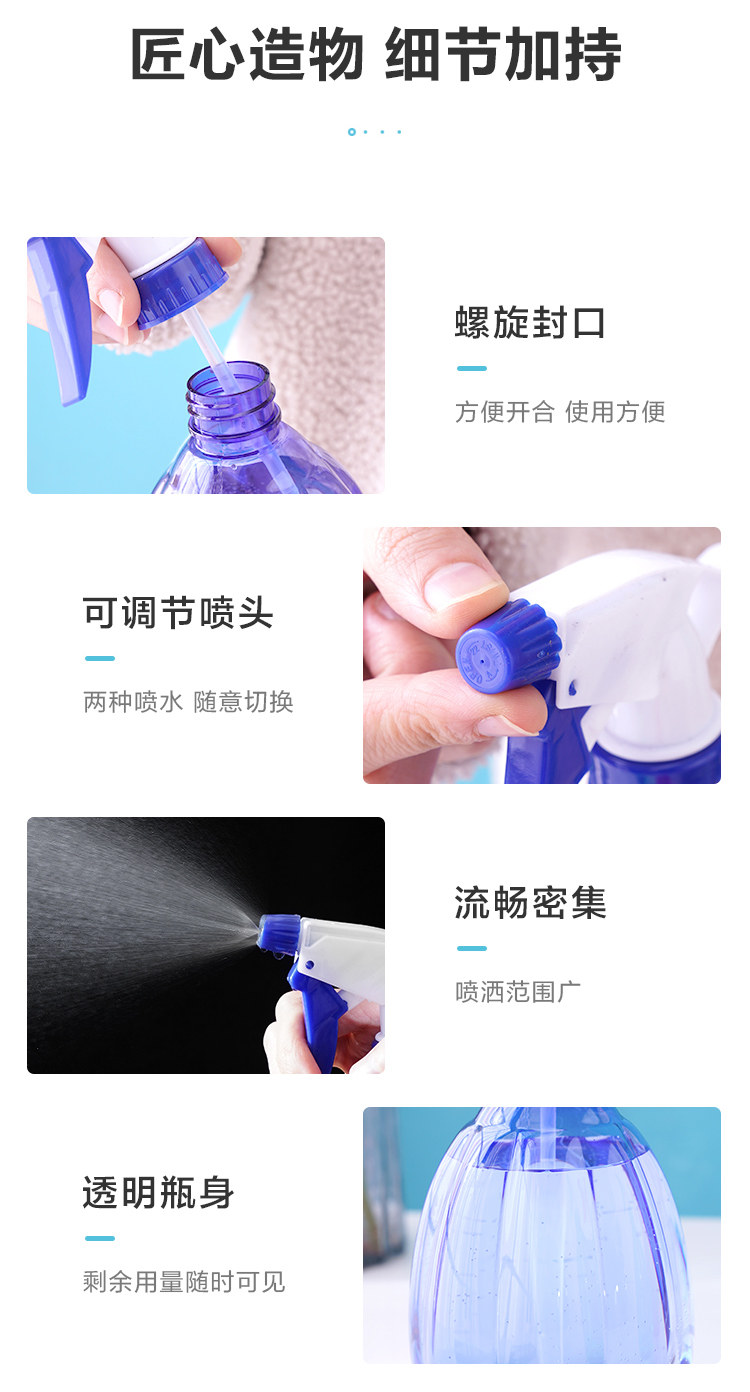 匠心造物 细节加持

螺旋封口

方便开合 使用方便

可调节喷头

两种喷水 随意切换

流畅密集

喷洒范围广

透明瓶身

剩余用量随时可见