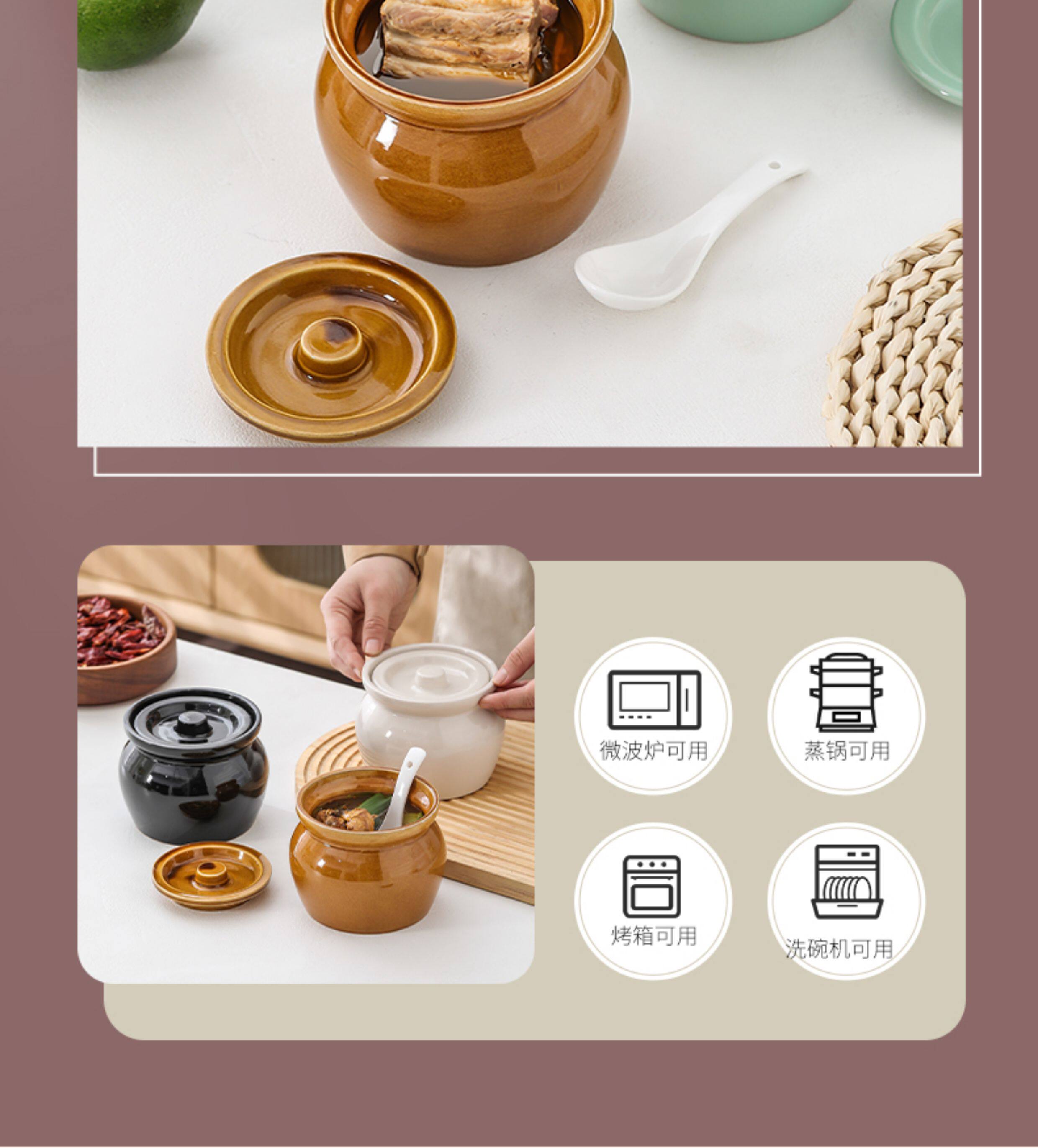 微波炉可用

蒸锅可用

烤箱可用

洗碗机可用