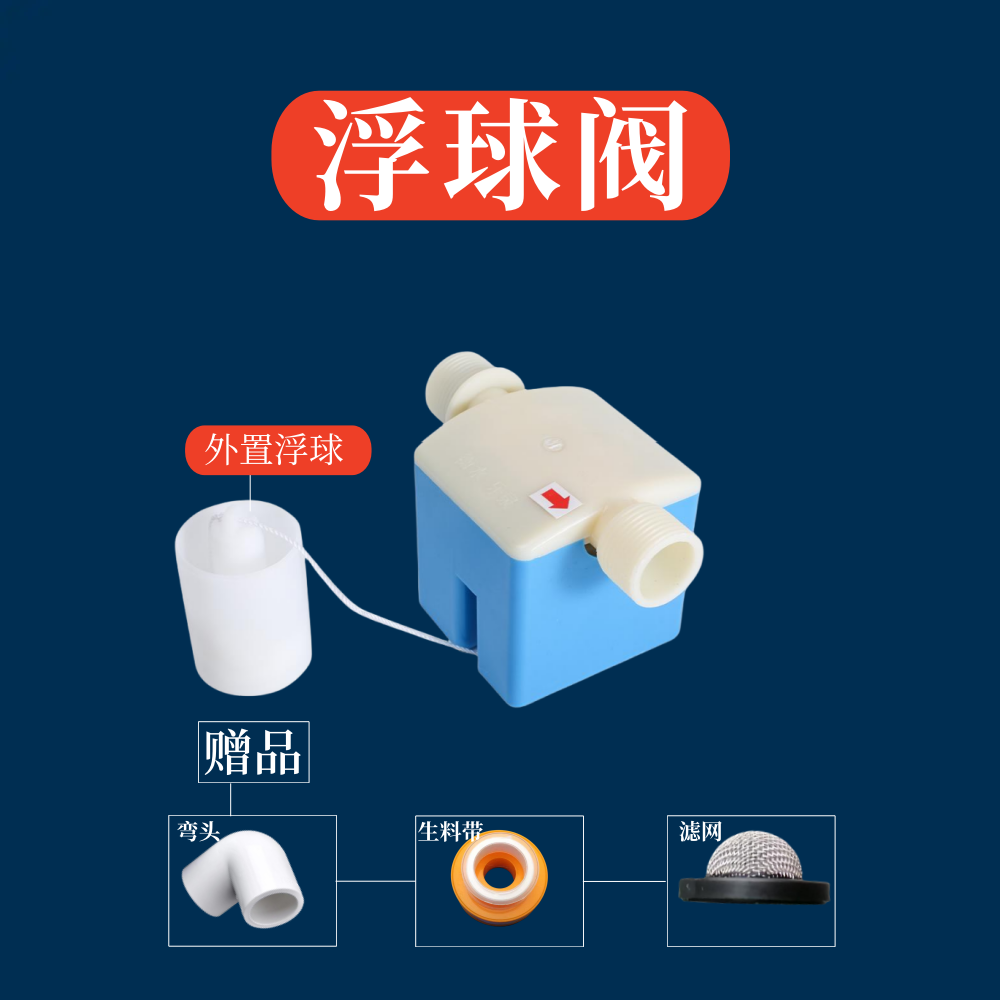 浮球阀

外置浮球

赠品

弯头

生料带

滤网