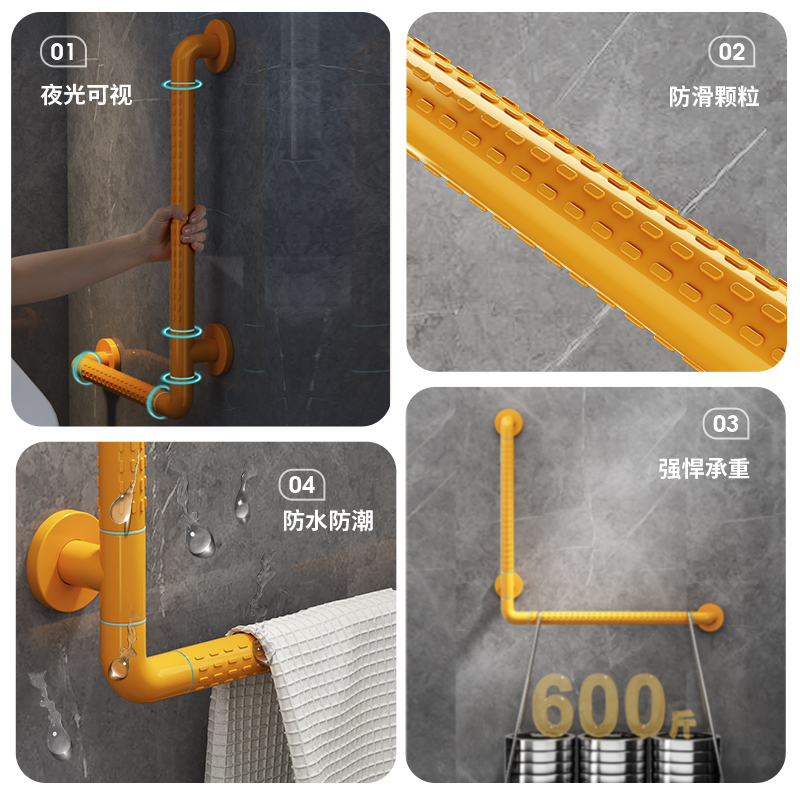 01
夜光可视

02
防滑颗粒

04
防水防潮

03
强悍承重

600斤