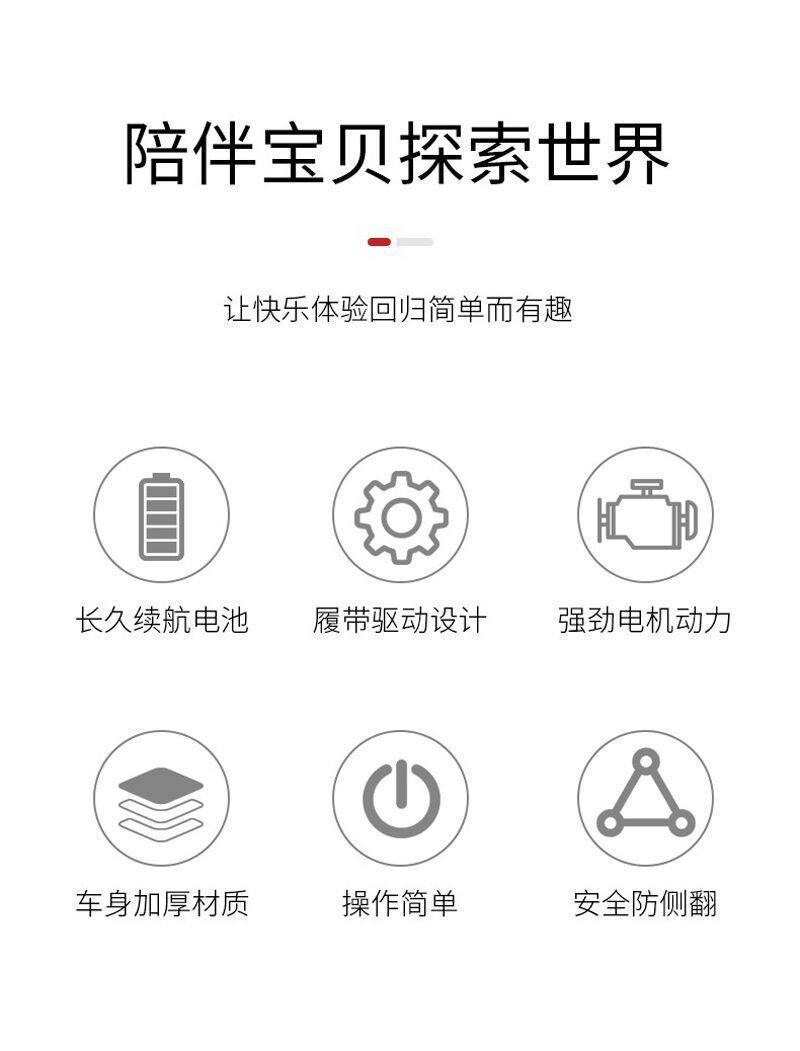 陪伴宝贝探索世界

让快乐体验回归简单而有趣

长久续航电池

履带驱动设计

强劲电机动力

车身加厚材质

操作简单

安全防侧翻