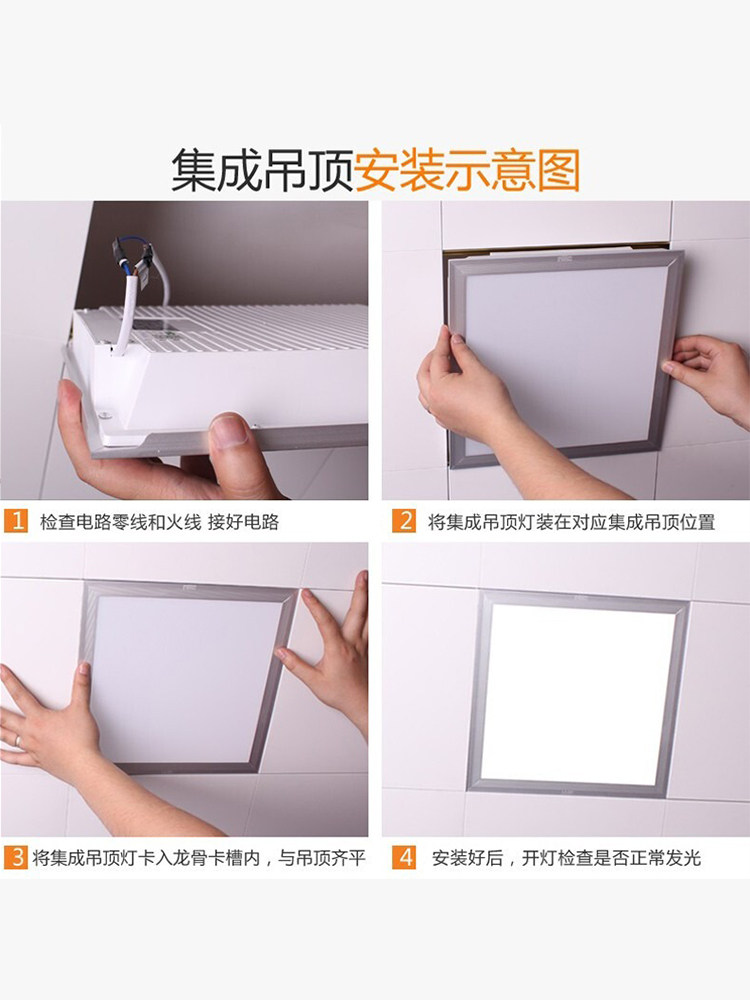 集成吊顶安装示意图

1 检查电路零线和火线 接好电路

2 将集成吊顶灯装在对应集成吊顶位置

3 将集成吊顶灯卡入龙骨卡槽内，与吊顶齐平

4 安装好后，开灯检查是否正常发光