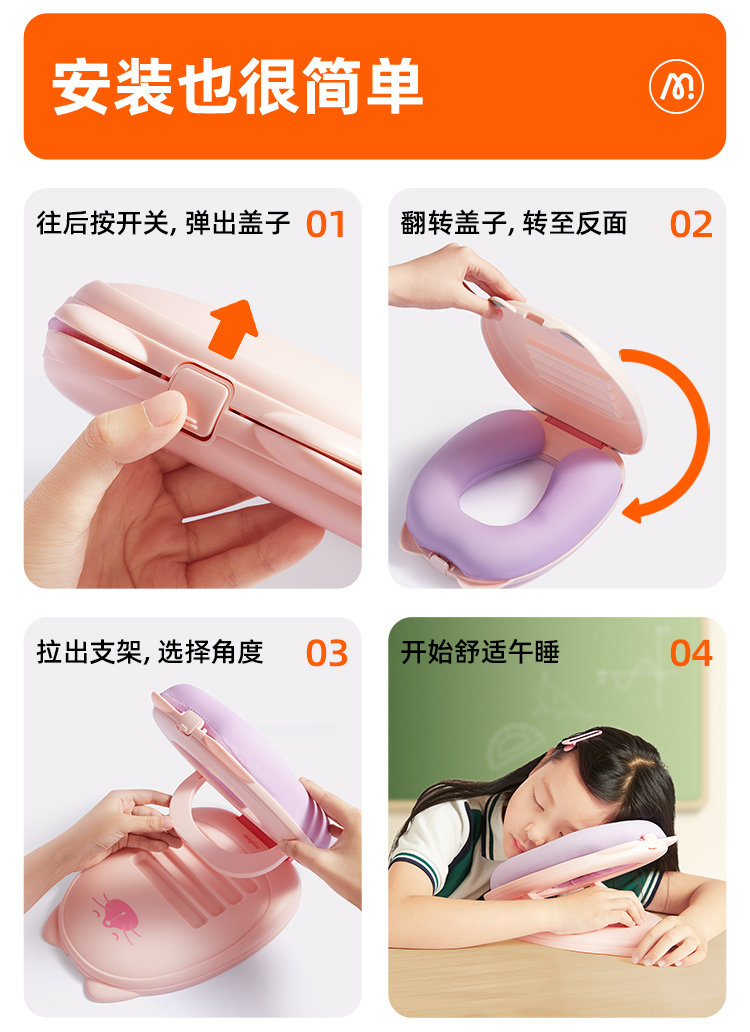 安装也很简单

往后按开关, 弹出盖子 01

翻转盖子, 转至反面 02

拉出支架, 选择角度 03

开始舒适午睡 04