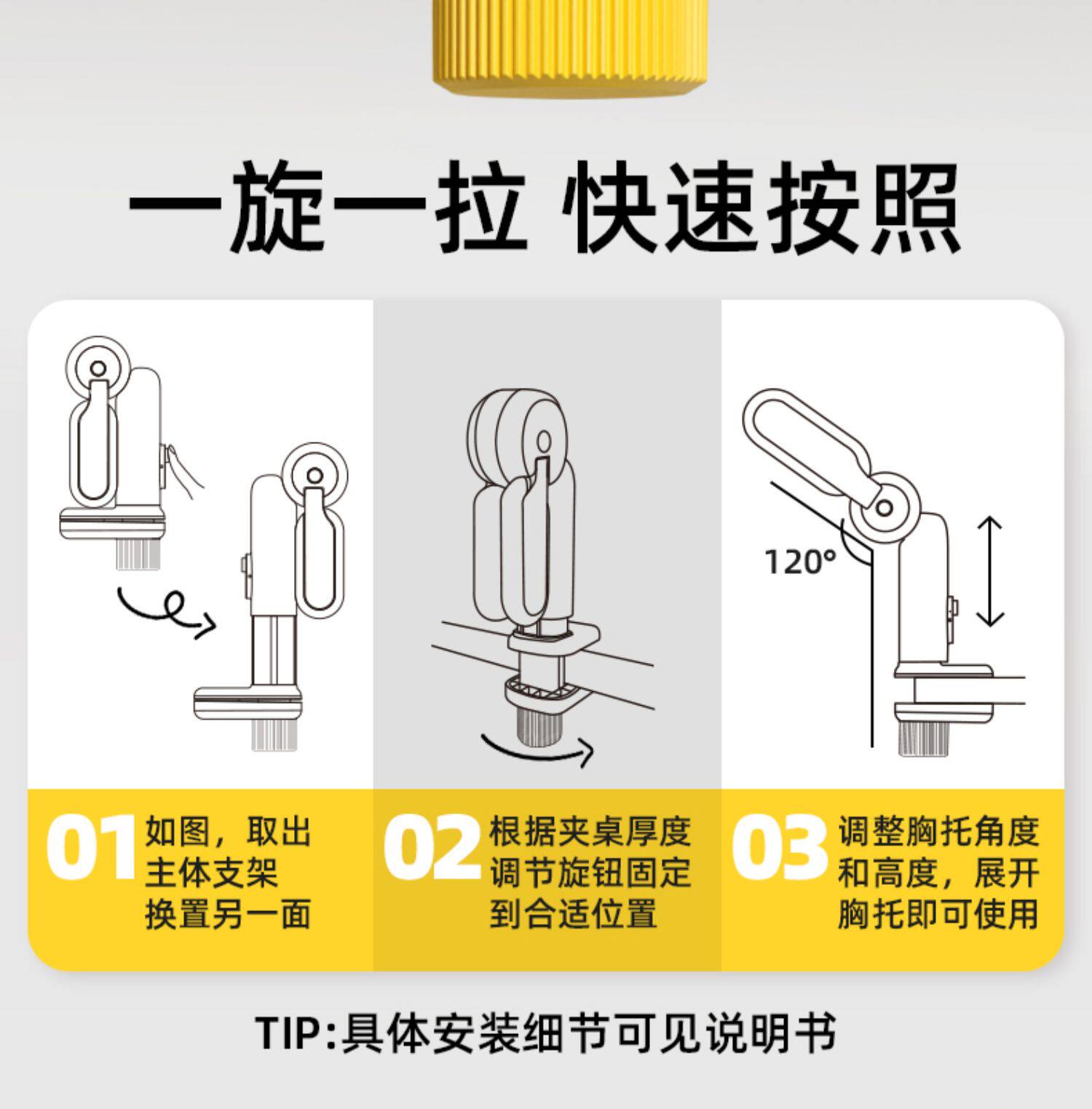 一旋一拉 快速按照

120°

01 如图，取出主体支架换置另一面

02 根据夹桌厚度调节旋钮固定到合适位置

03 调整胸托角度和高度，展开胸托即可使用

TIP:具体安装细节可见说明书