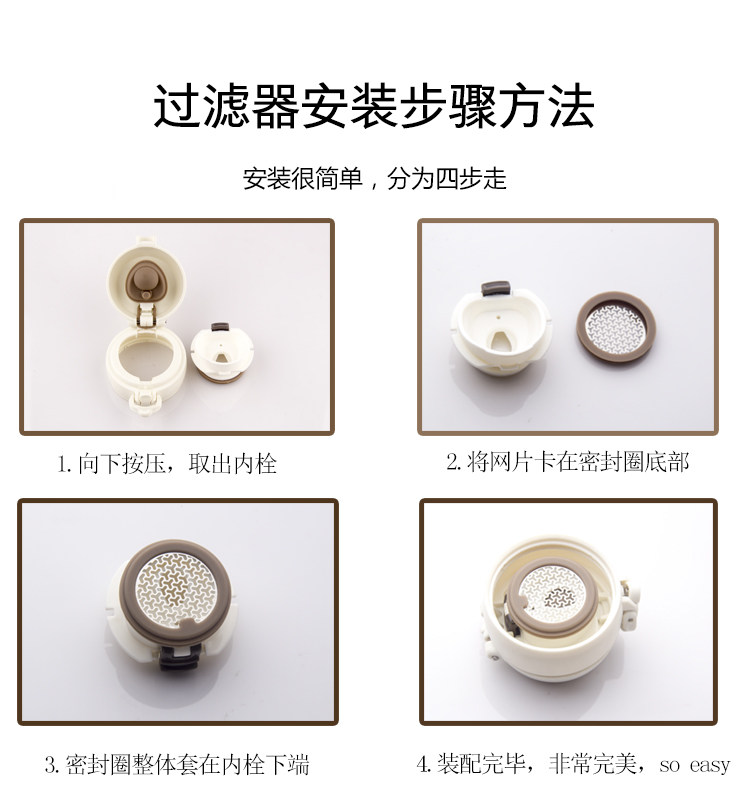 过滤器安装步骤方法

安装很简单，分为四步走

1. 向下按压，取出内栓

2. 将网片卡在密封圈底部

3. 密封圈整体套在内栓下端

4. 装配完毕，非常完美，so easy